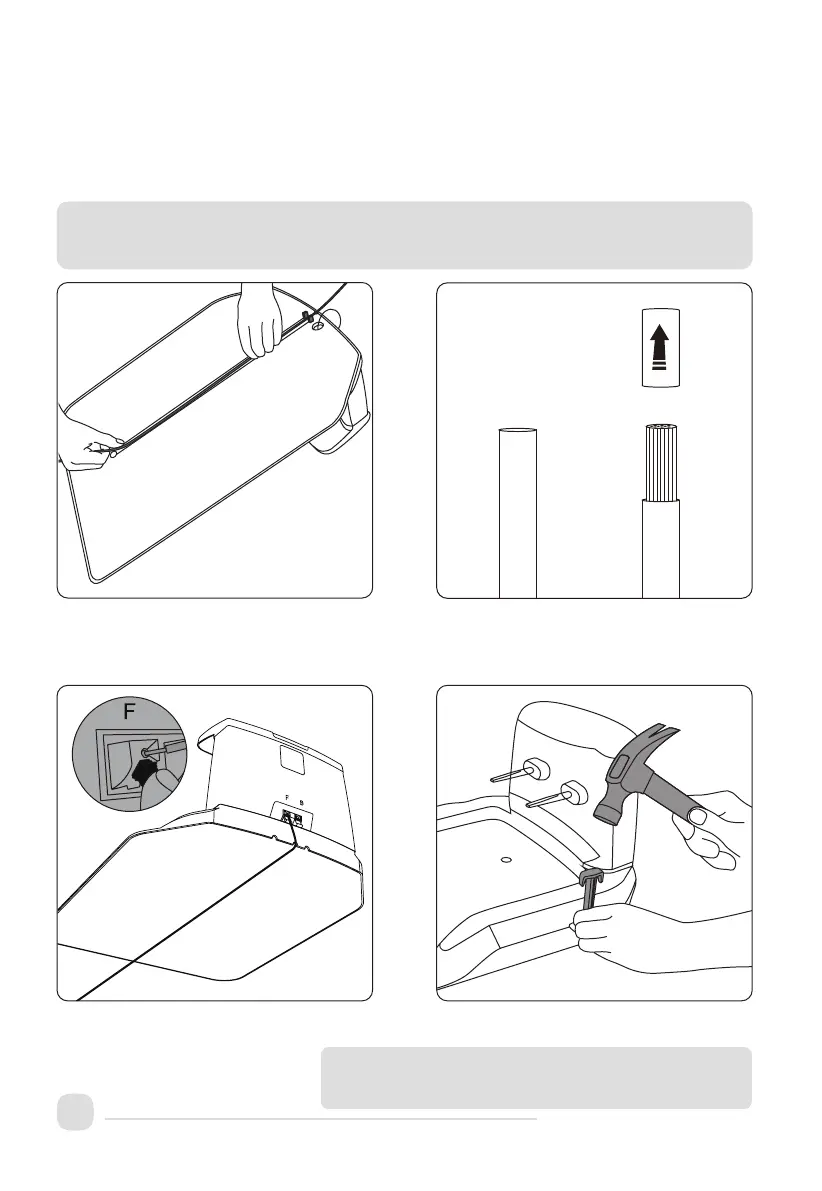 F

F B