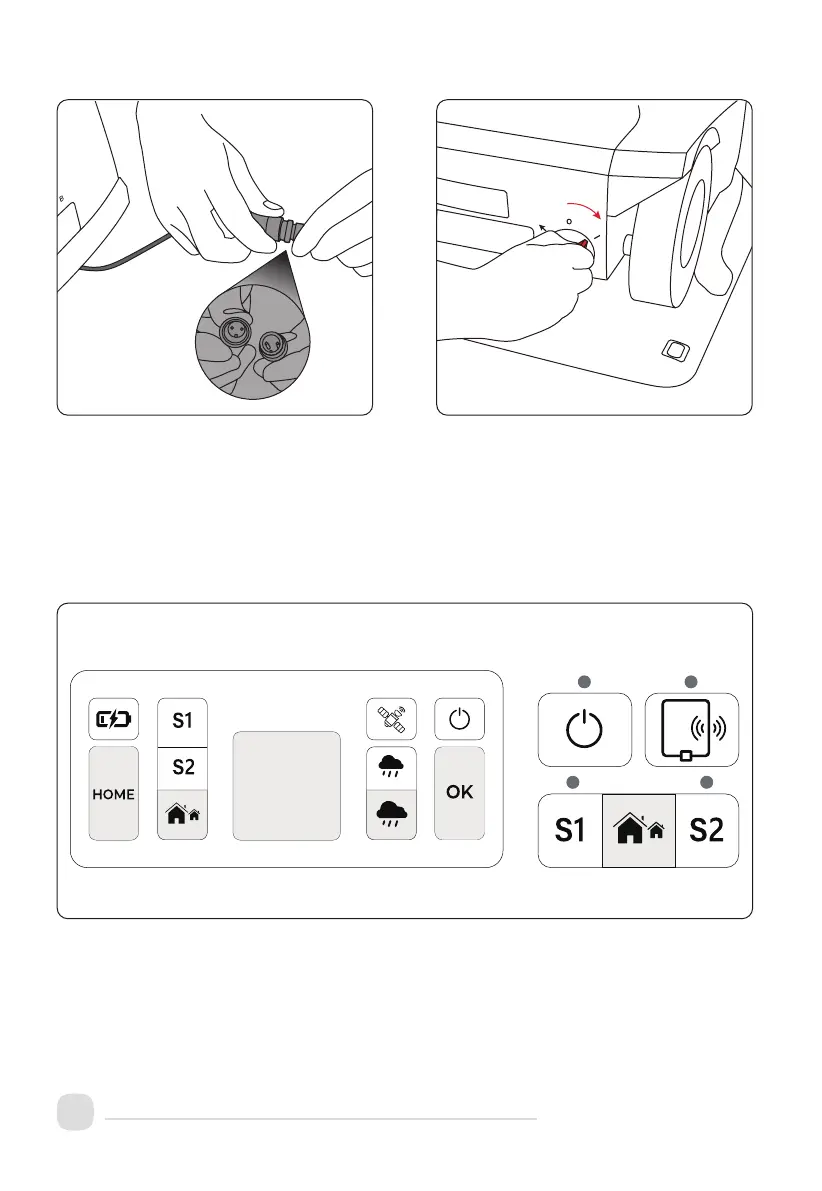 S1
S2
HOME
OK
S1
S2