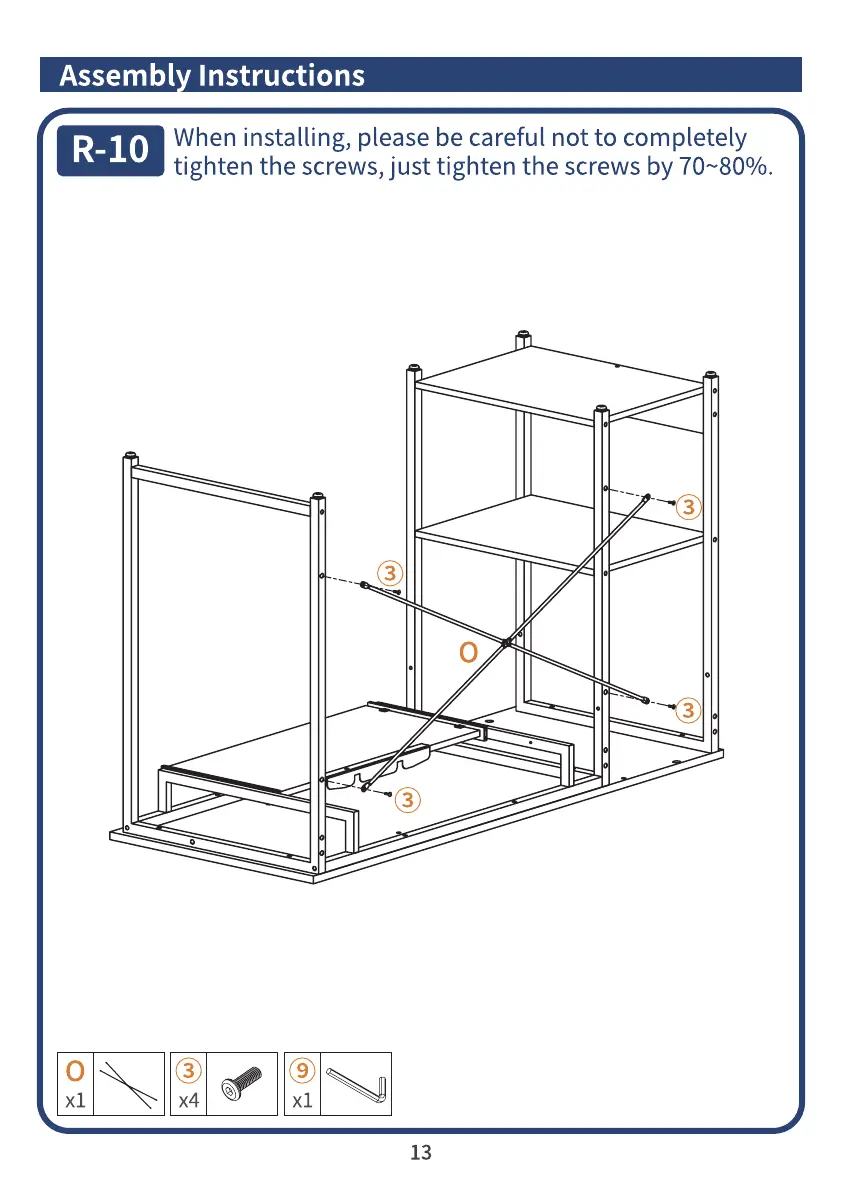 Assembly Instructions

R-10 When installing, please be careful not to completely tighten the screws, just tighten the screws by 70~80%.

3

3

O

3

3

O x1

3 x4

9 x1

13