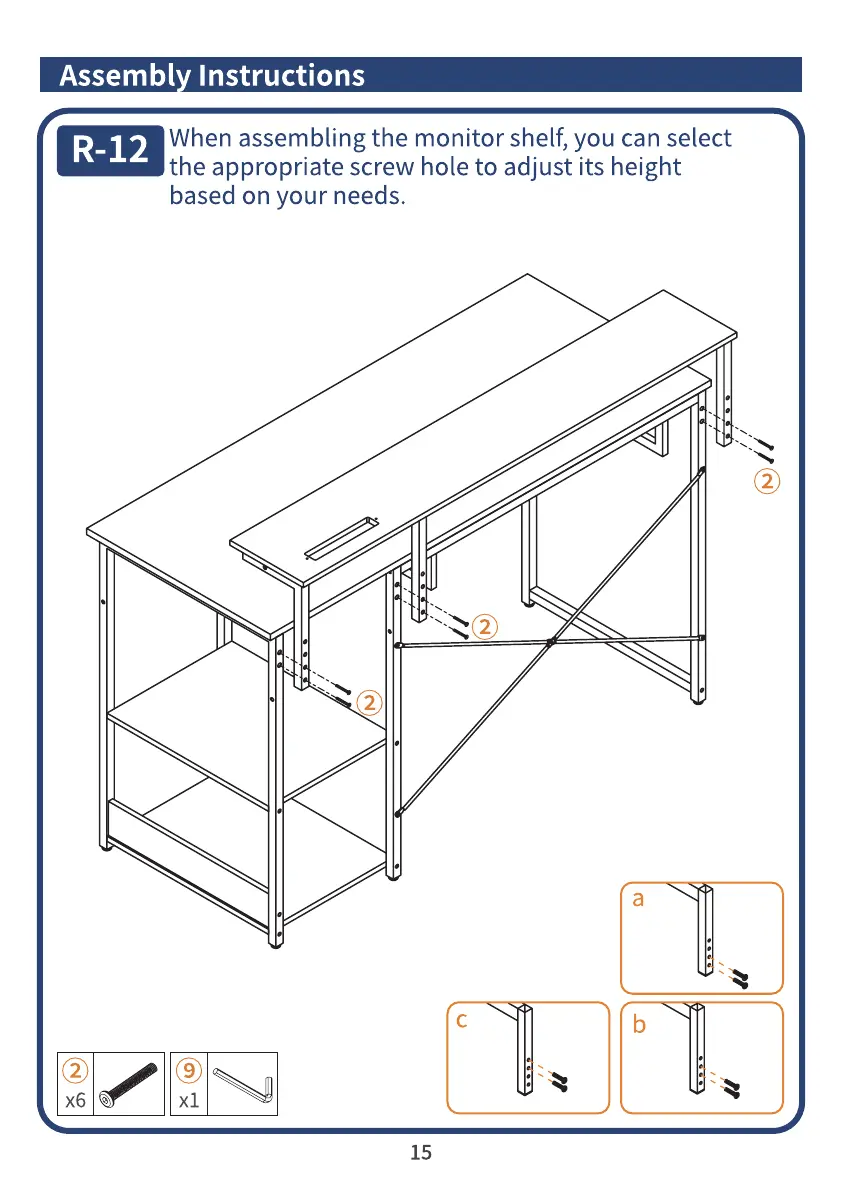 Assembly Instructions

R-12 When assembling the monitor shelf, you can select the appropriate screw hole to adjust its height based on your needs.

2

2

2

a

c

b

2
x6

9
x1

15