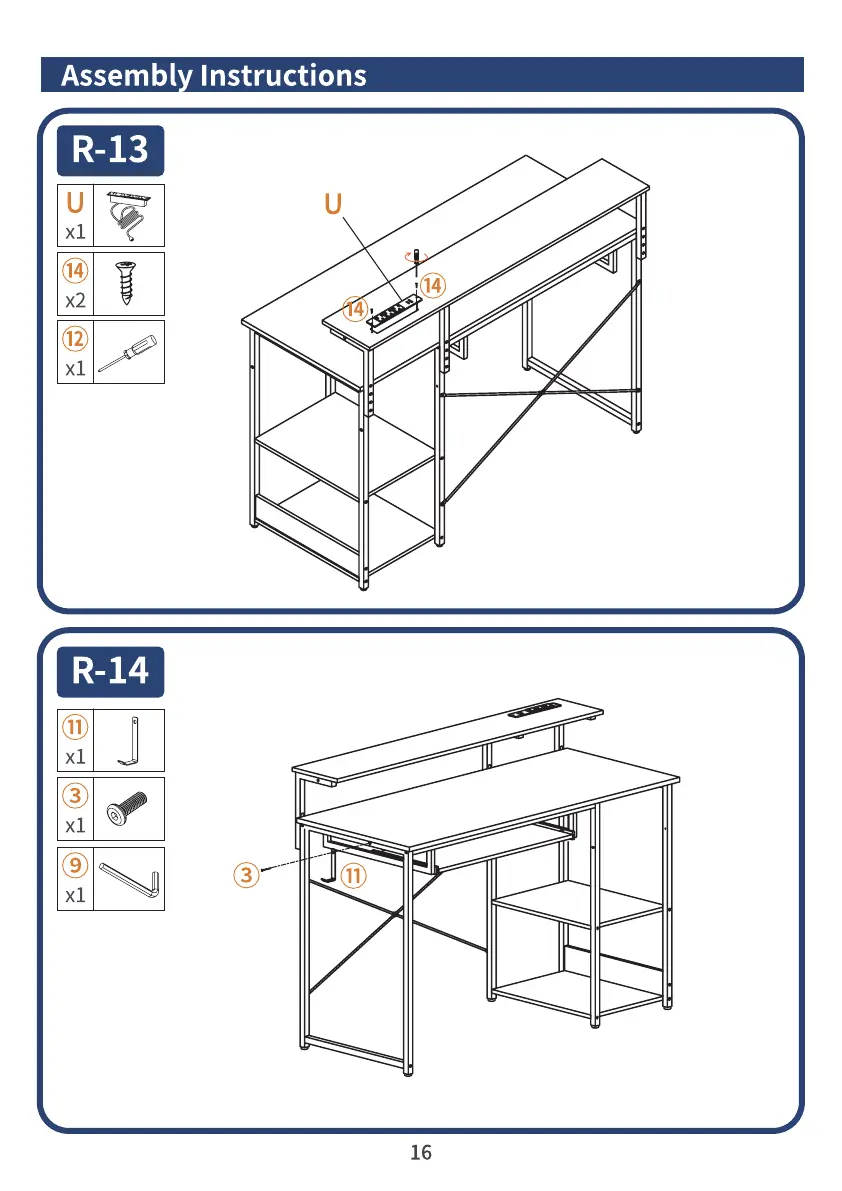 Assembly Instructions

R-13

U
x1

⑭
x2

⑫
x1

U

⑭

⑭

R-14

⑪
x1

③
x1

⑨
x1

③

⑪

16