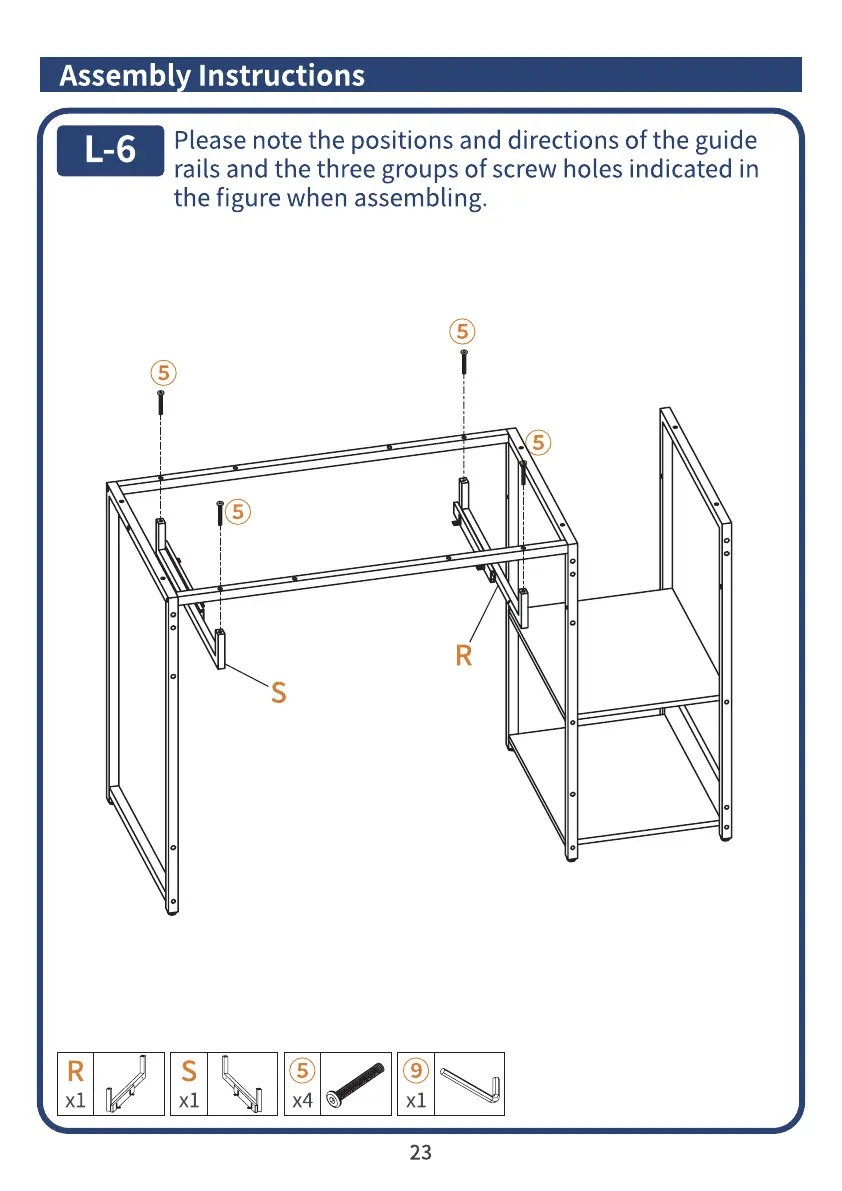 Assembly Instructions

L-6 Please note the positions and directions of the guide rails and the three groups of screw holes indicated in the figure when assembling.

⑤
⑤
⑤
⑤
R
S

R x1
S x1
⑤ x4
⑨ x1

23