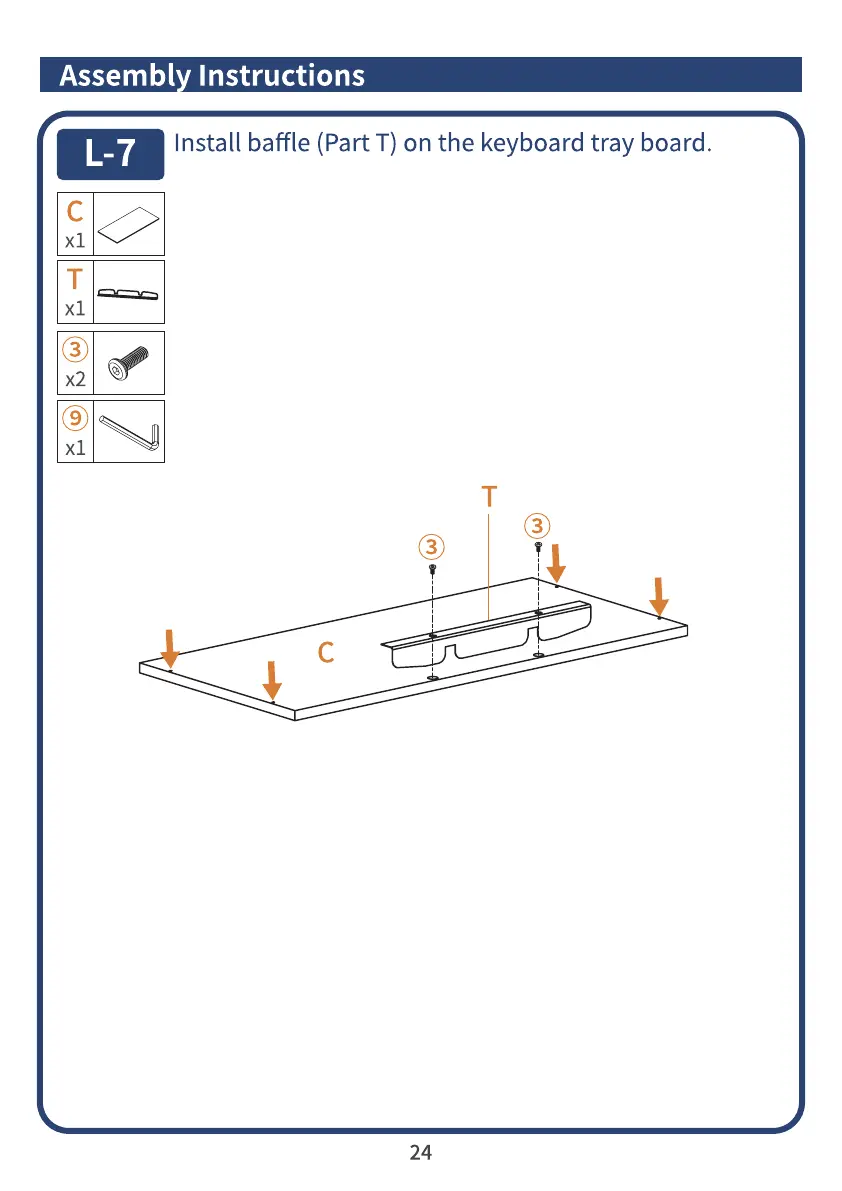 Assembly Instructions

L-7 Install baffle (Part T) on the keyboard tray board.

C
x1

T
x1

③
x2

⑨
x1

T

③

③

C

24