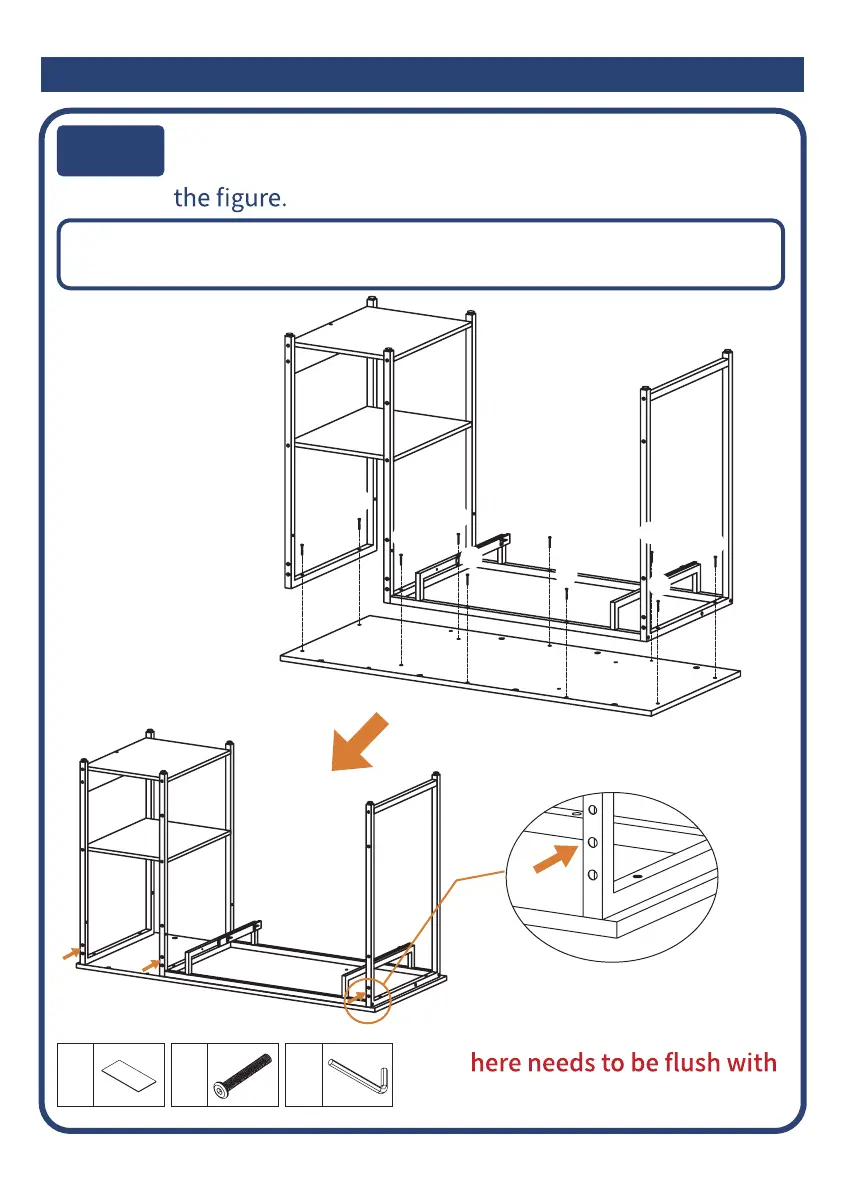 the figure.

here needs to be flush with