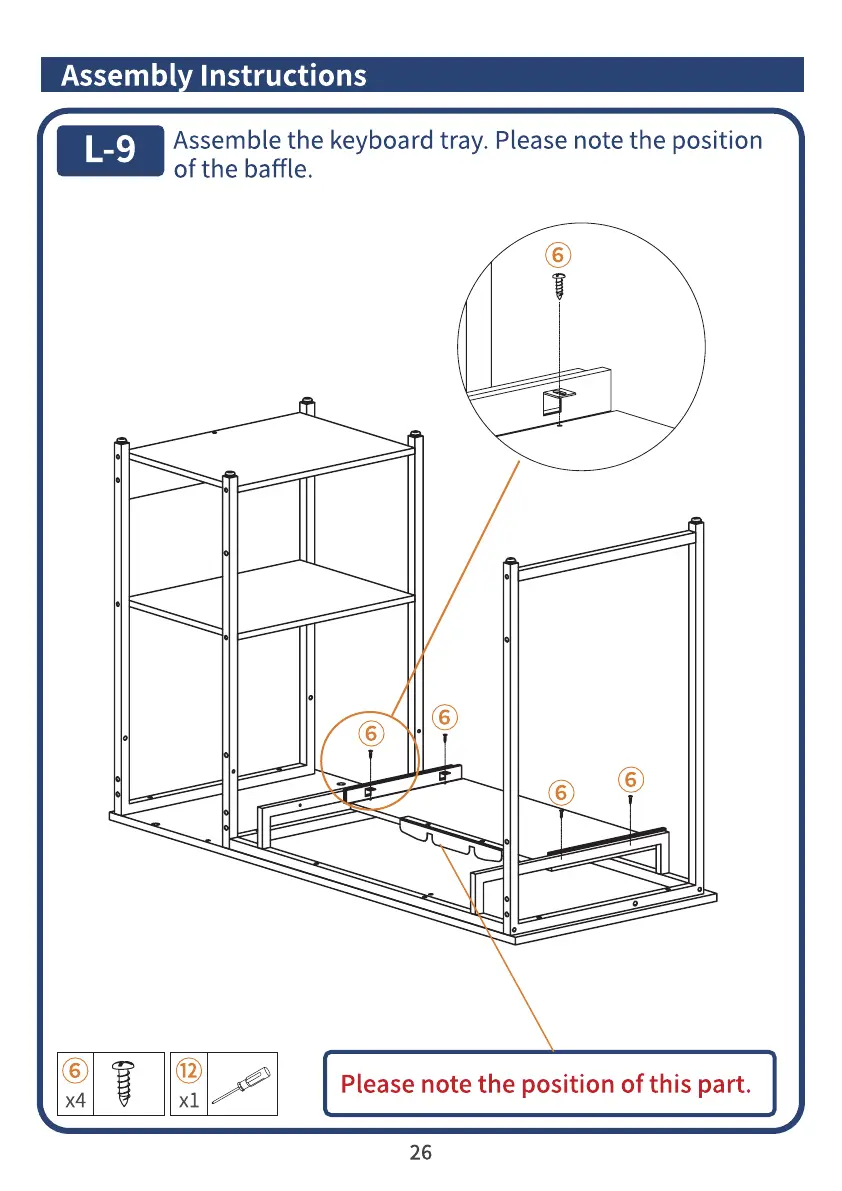 Assembly Instructions

L-9 Assemble the keyboard tray. Please note the position of the baffle.

6

6

6

6

6

6 x4

12 x1

Please note the position of this part.

26