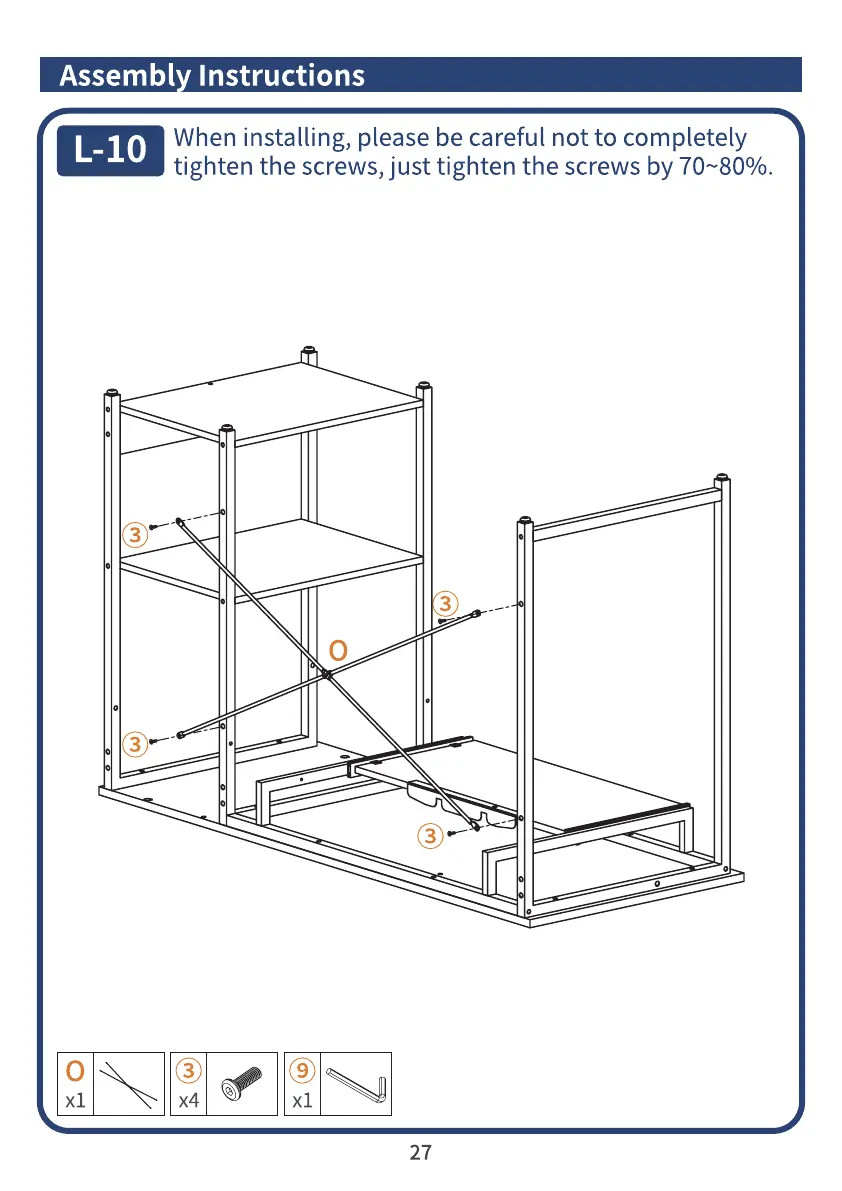 Assembly Instructions

L-10 When installing, please be careful not to completely tighten the screws, just tighten the screws by 70~80%.

③

③

O

③

③

O x1 ③ x4 ⑨ x1

27