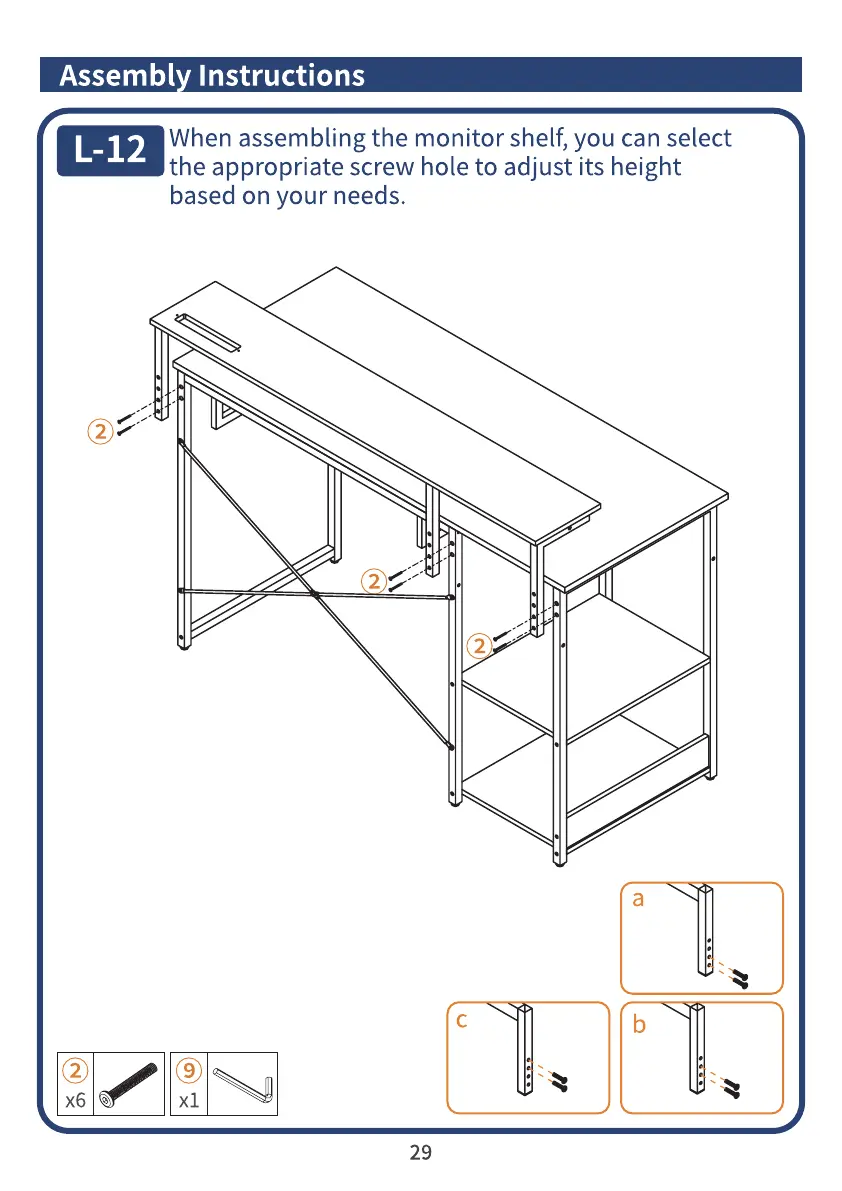 Assembly Instructions

L-12 When assembling the monitor shelf, you can select the appropriate screw hole to adjust its height based on your needs.

2

2

2

a

c

b

2
x6

9
x1

29