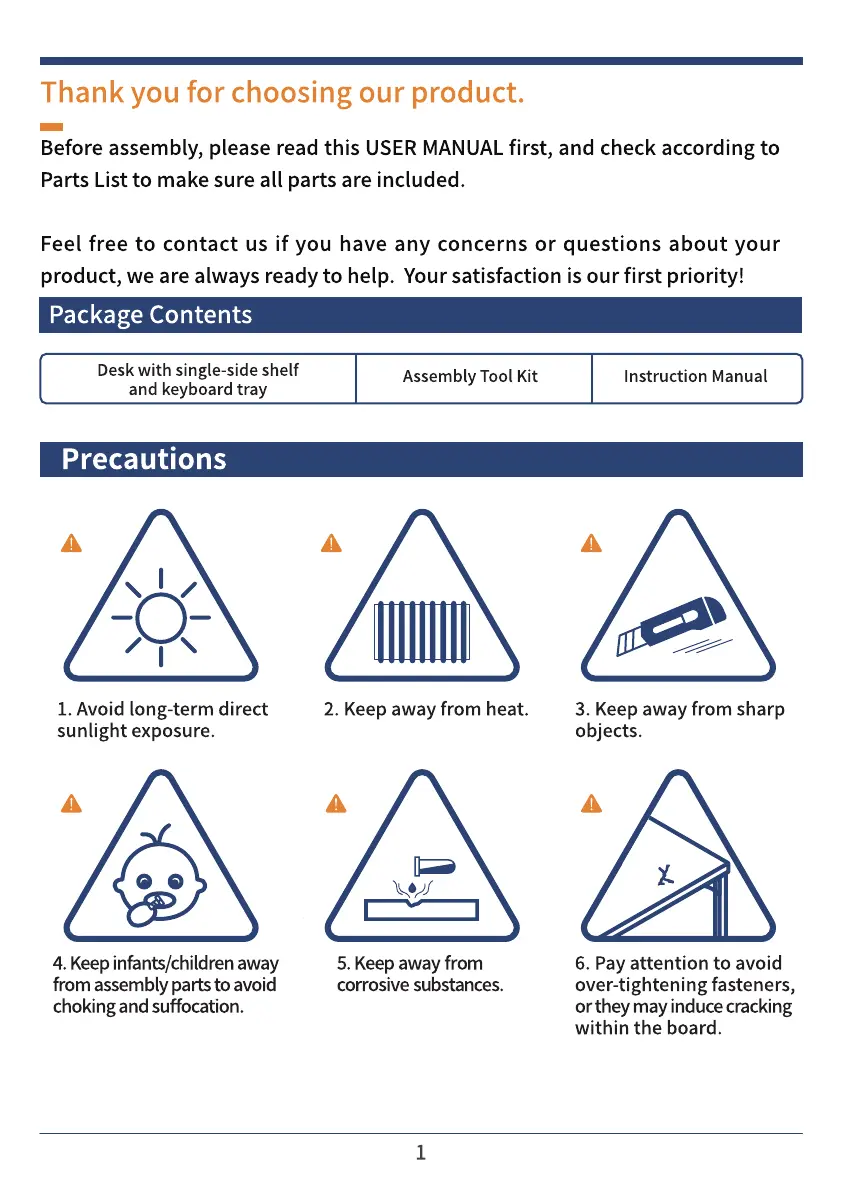 Thank you for choosing our product.

Before assembly, please read this USER MANUAL first, and check according to Parts List to make sure all parts are included.

Feel free to contact us if you have any concerns or questions about your product, we are always ready to help. Your satisfaction is our first priority!

Package Contents

| Desk with single-side shelf and keyboard tray | Assembly Tool Kit | Instruction Manual |
|---|---|---|

Precautions

1. Avoid long-term direct sunlight exposure.

2. Keep away from heat.

3. Keep away from sharp objects.

4. Keep infants/children away from assembly parts to avoid choking and suffocation.

5. Keep away from corrosive substances.

6. Pay attention to avoid over-tightening fasteners, or they may induce cracking within the board.

1