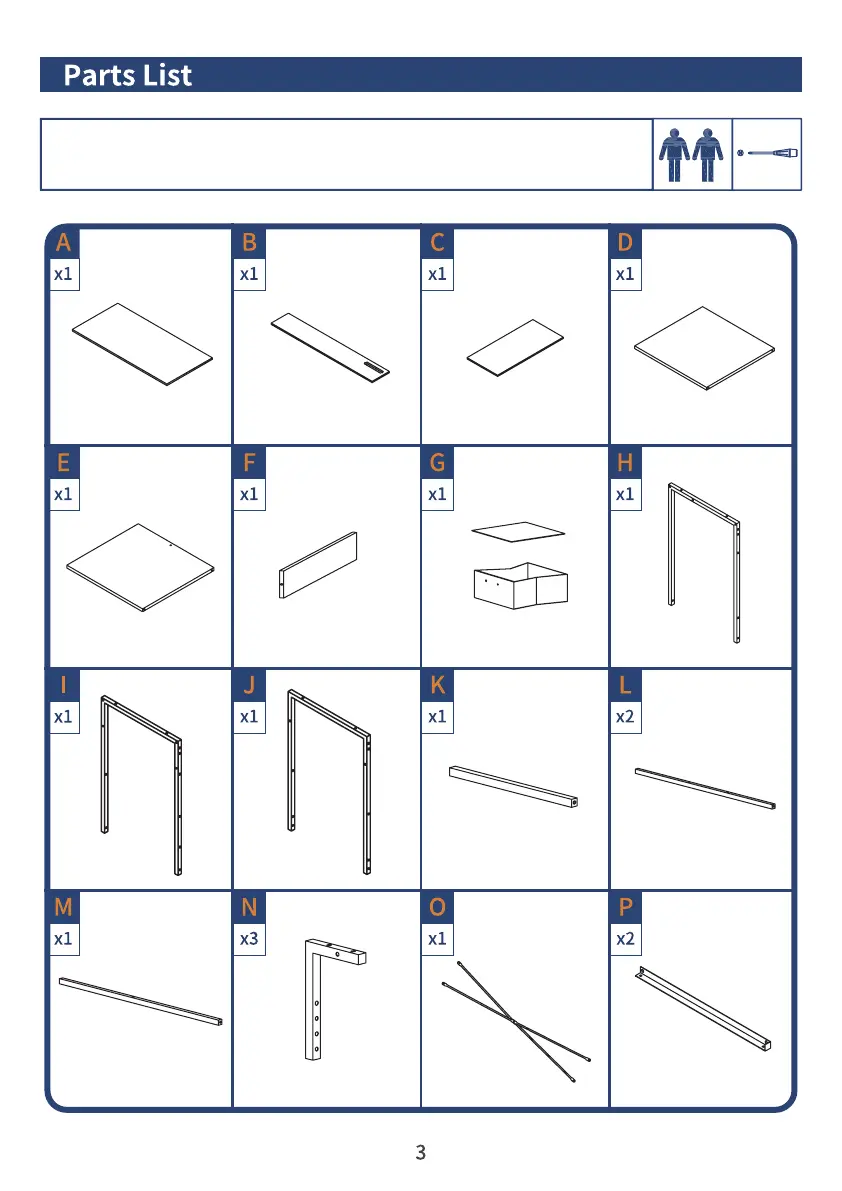 Parts List

A
x1

B
x1

C
x1

D
x1

E
x1

F
x1

G
x1

H
x1

I
x1

J
x1

K
x1

L
x2

M
x1

N
x3

O
x1

P
x2

3