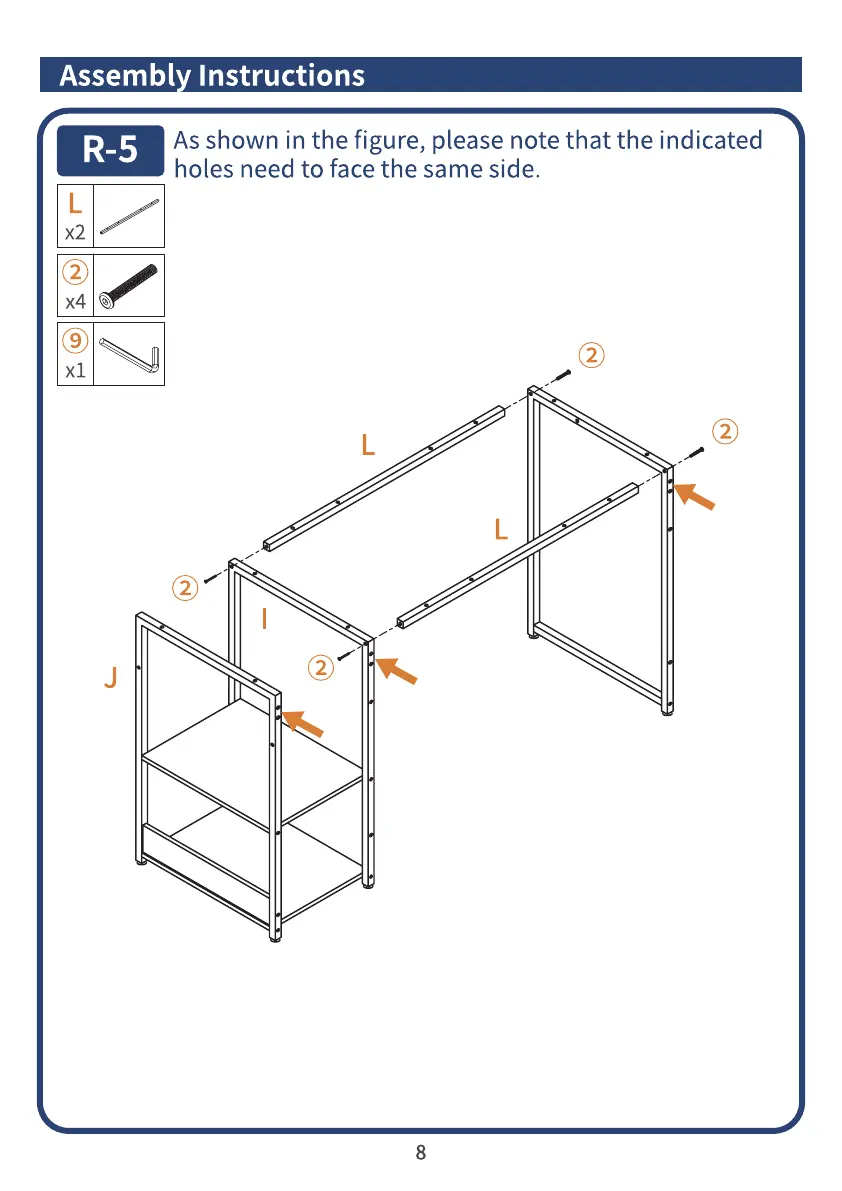 Assembly Instructions

R-5

As shown in the figure, please note that the indicated holes need to face the same side.

L
x2

②
x4

⑨
x1

②

②

L

L

②

I

②

J

8