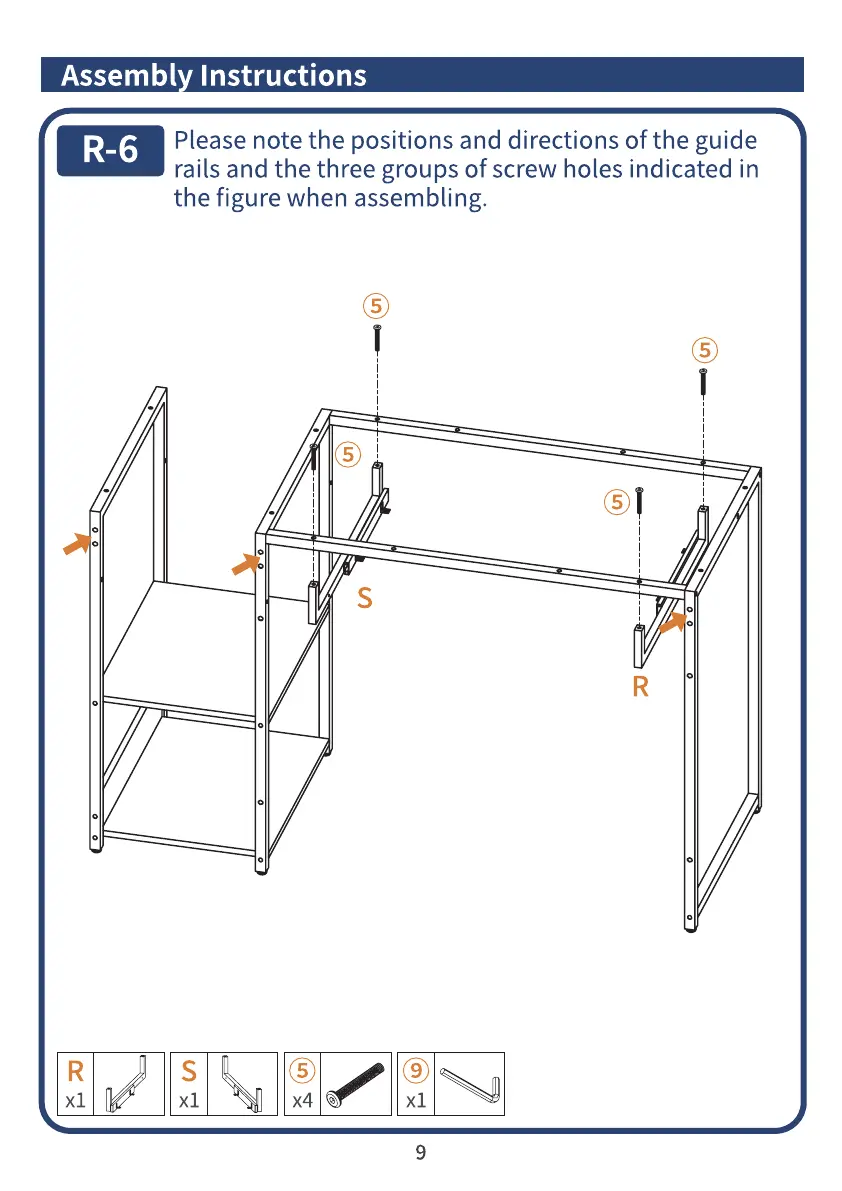 Assembly Instructions

R-6 Please note the positions and directions of the guide rails and the three groups of screw holes indicated in the figure when assembling.

⑤
⑤
⑤
⑤
S
R

R x1
S x1
⑤ x4
⑨ x1

9