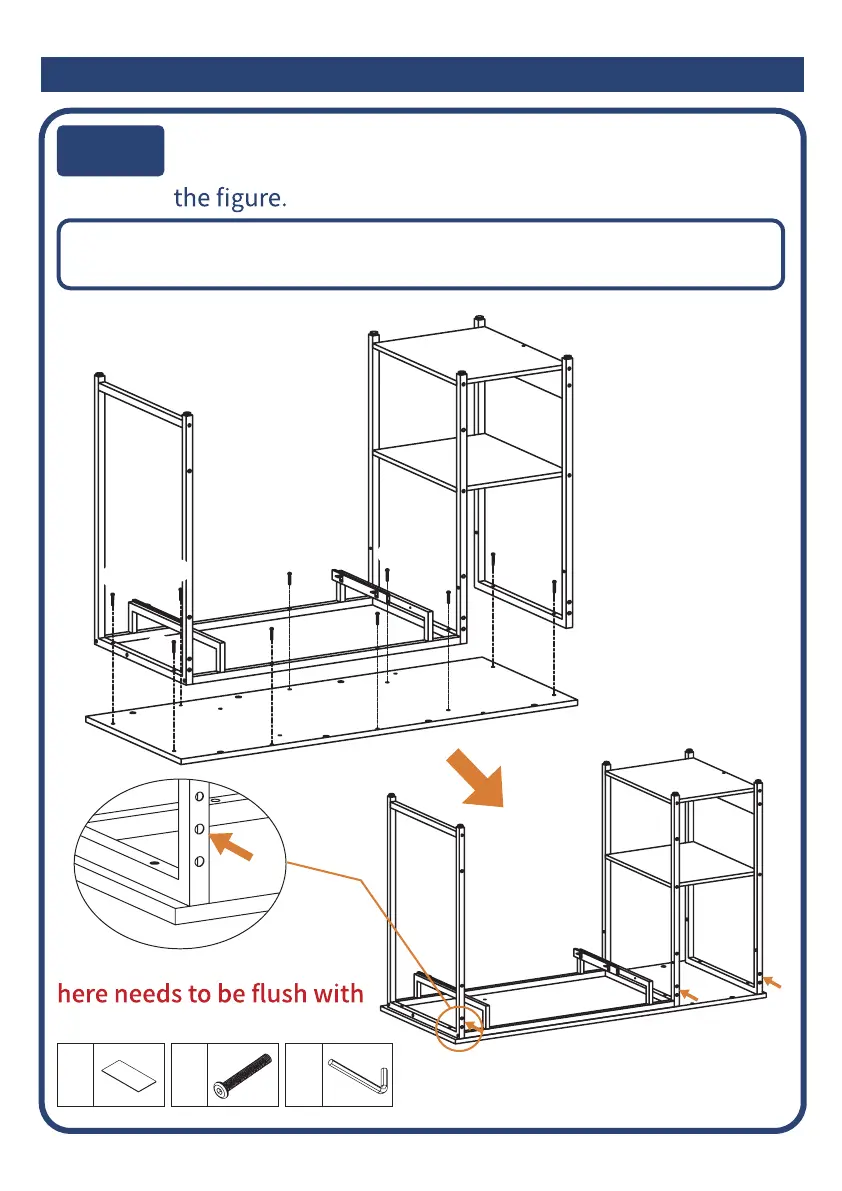 the figure.

here needs to be flush with