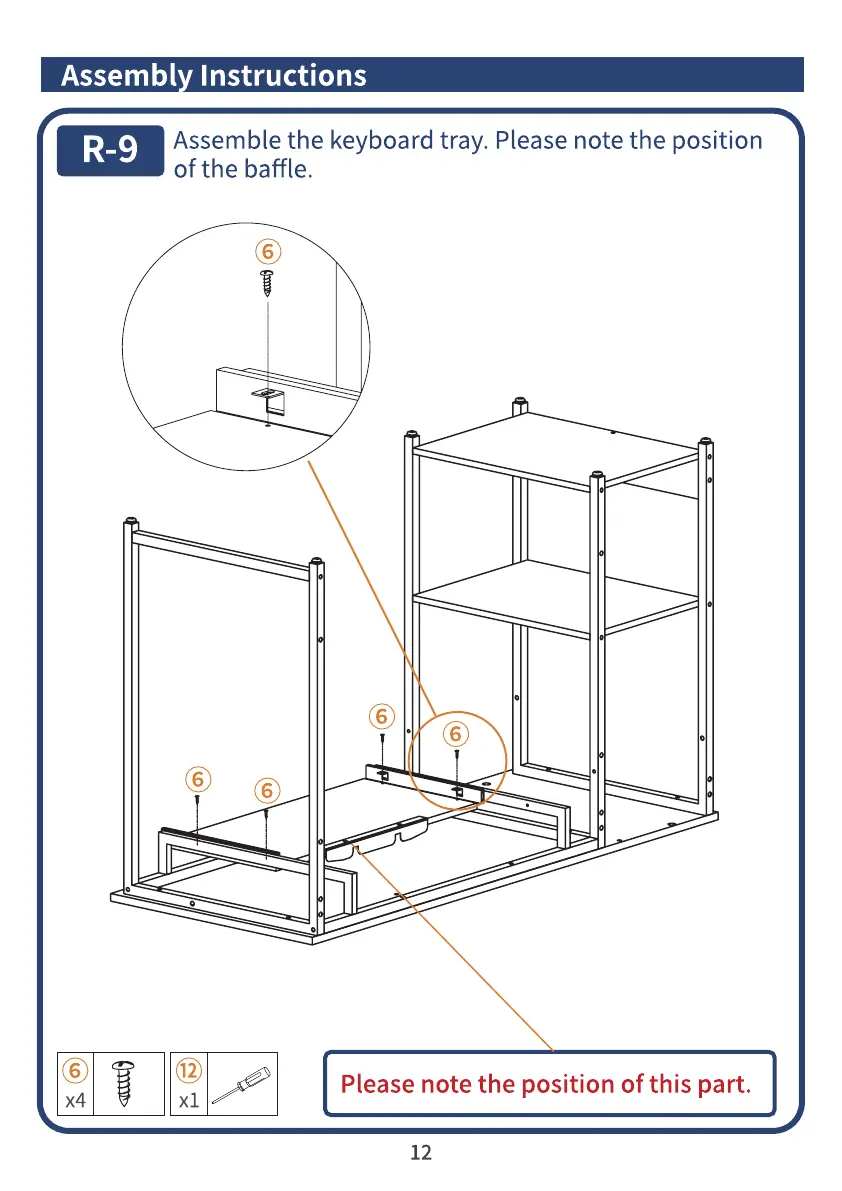 Assembly Instructions

R-9 Assemble the keyboard tray. Please note the position of the baffle.

6

6

6

6

6

6 x4

12 x1

Please note the position of this part.

12