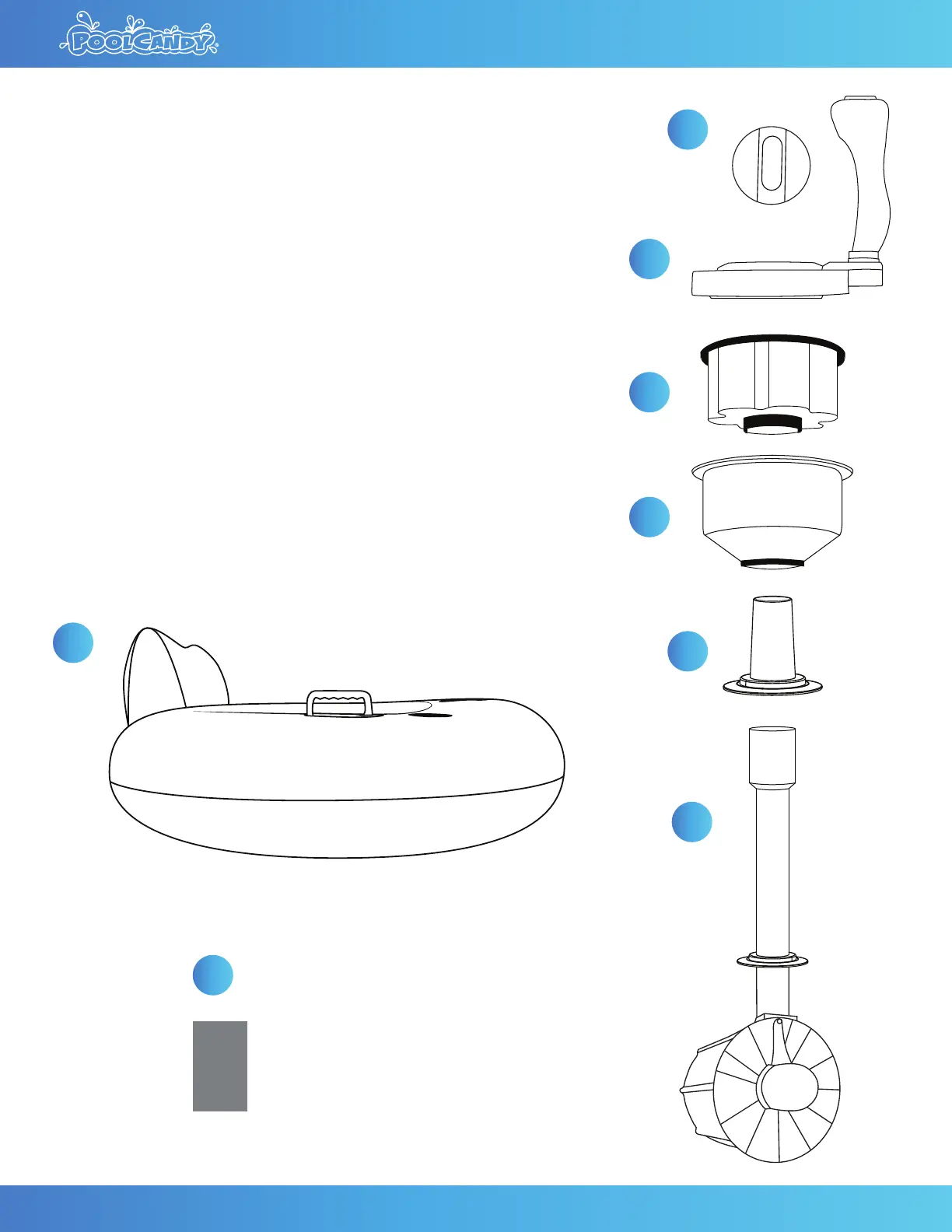 POOLCANDY