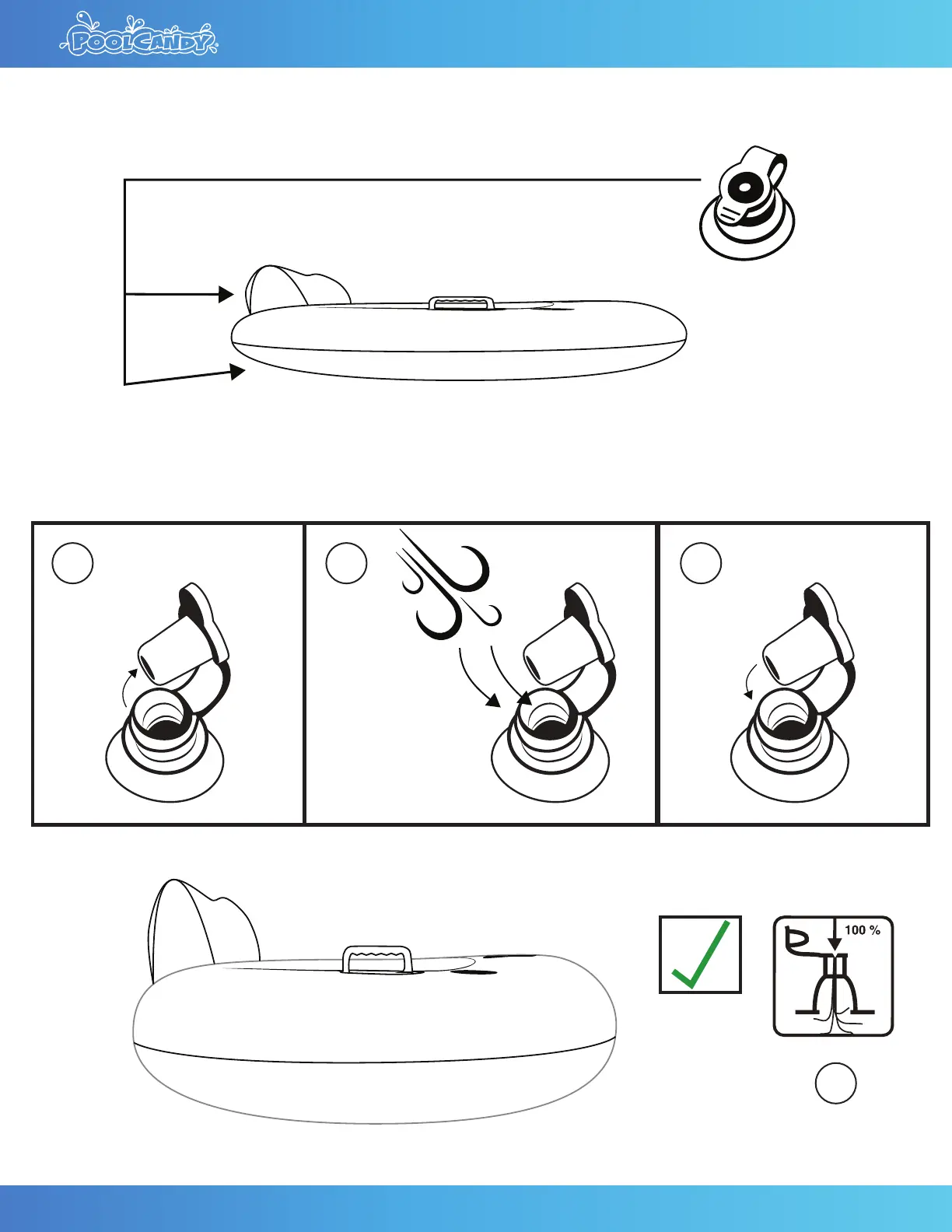 POOLCANDY

100 %