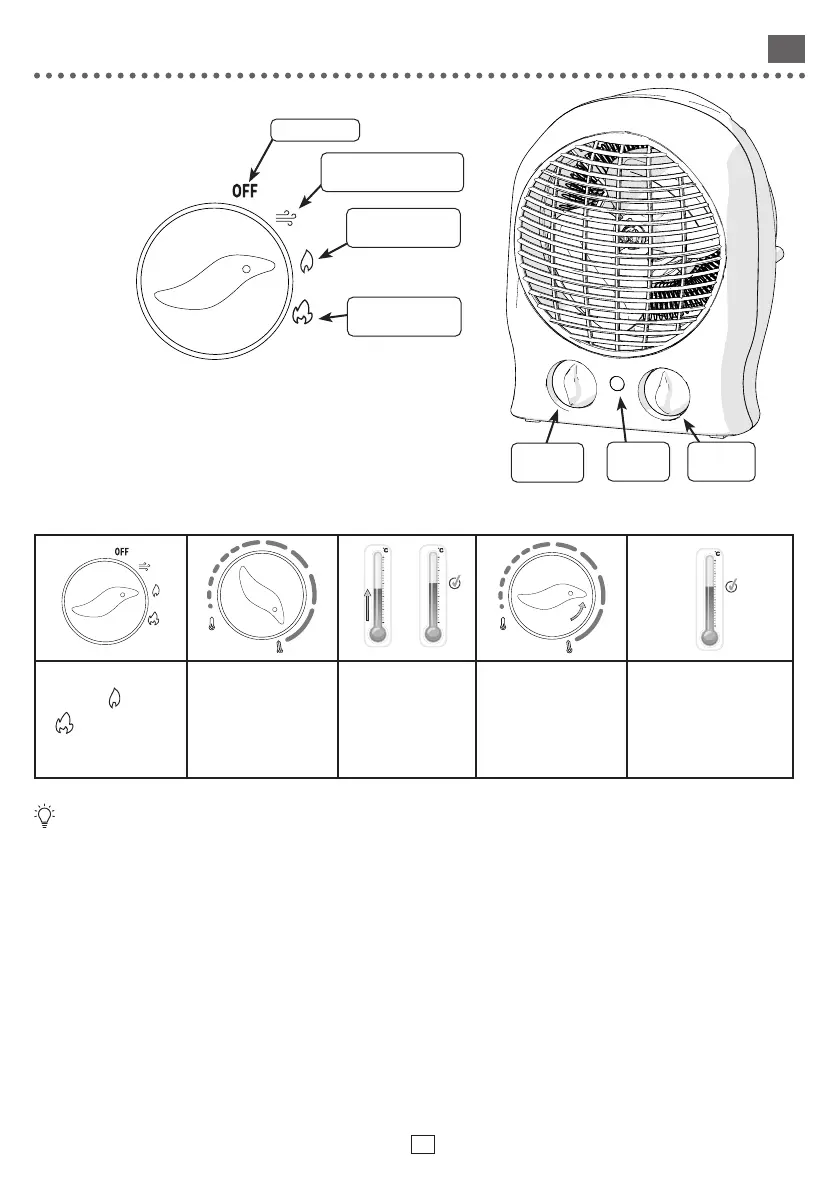 OFF

OFF

°C

°C

°C