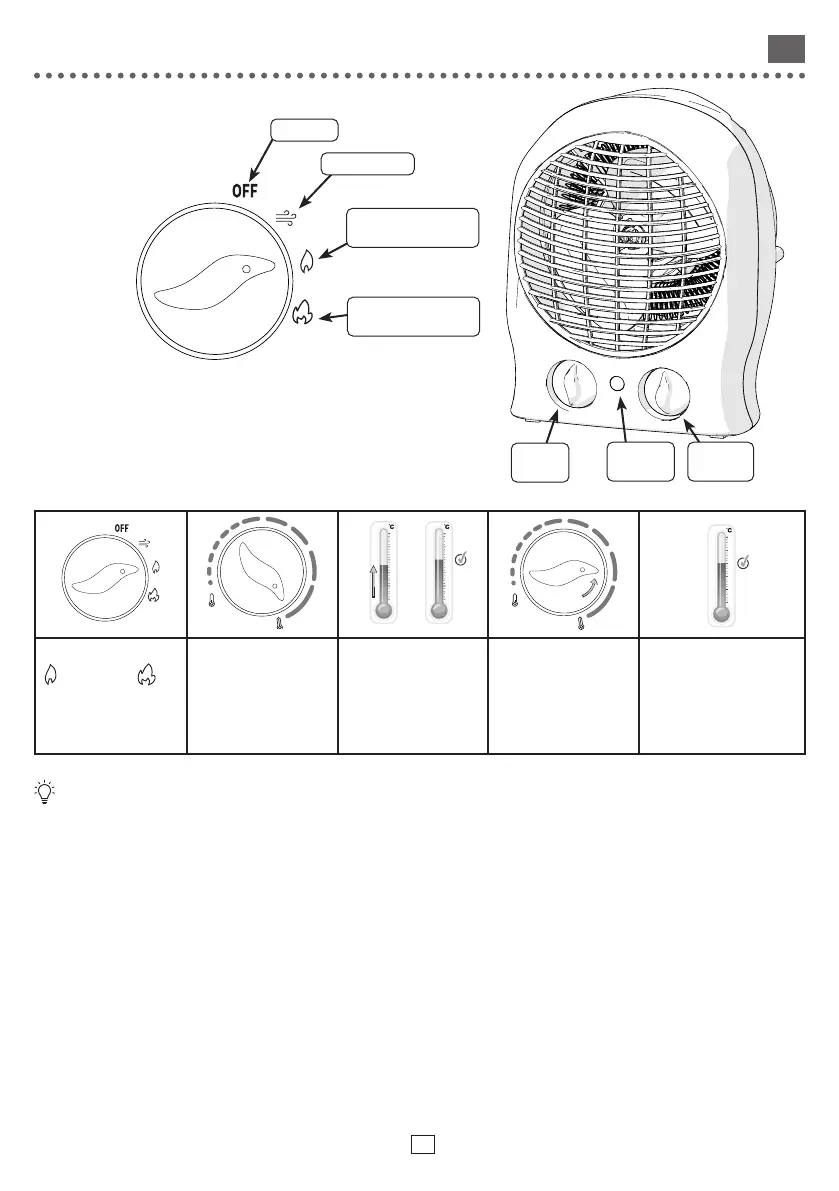 OFF

OFF

°C

°C

°C