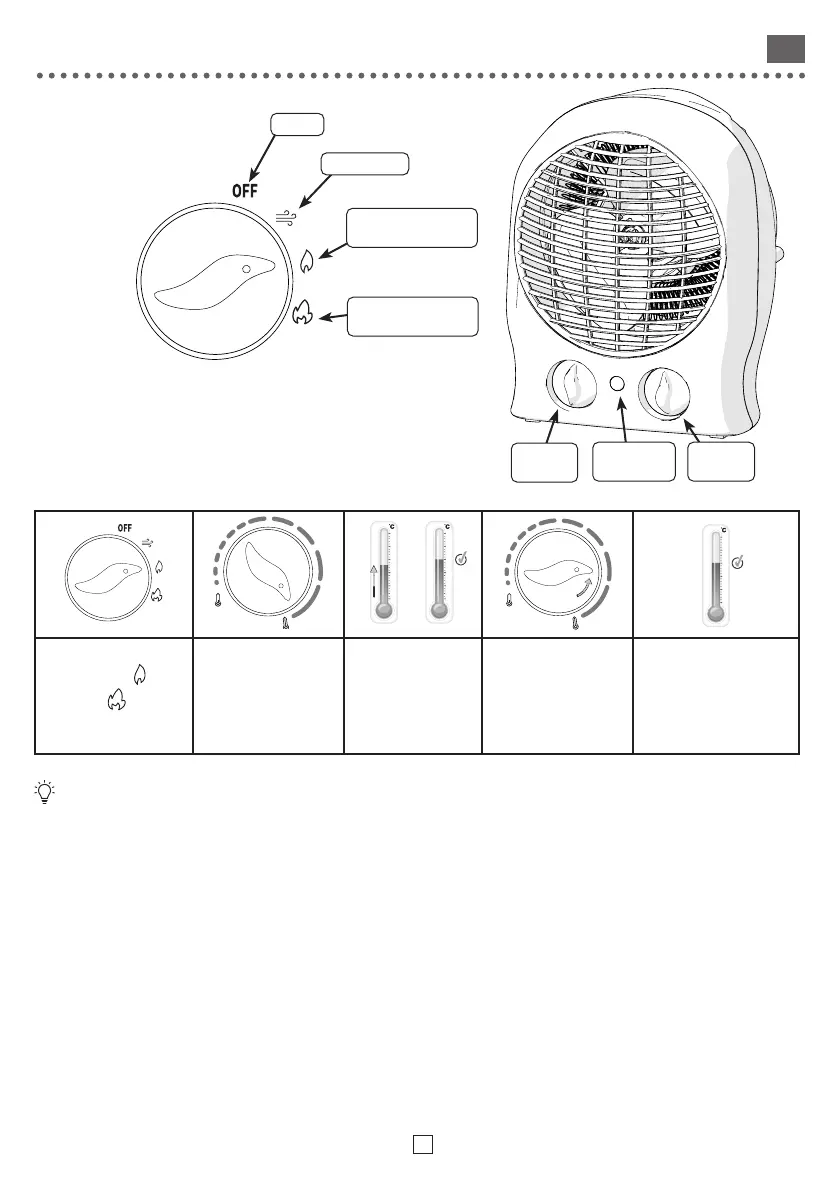 OFF

OFF

°C

°C

°C