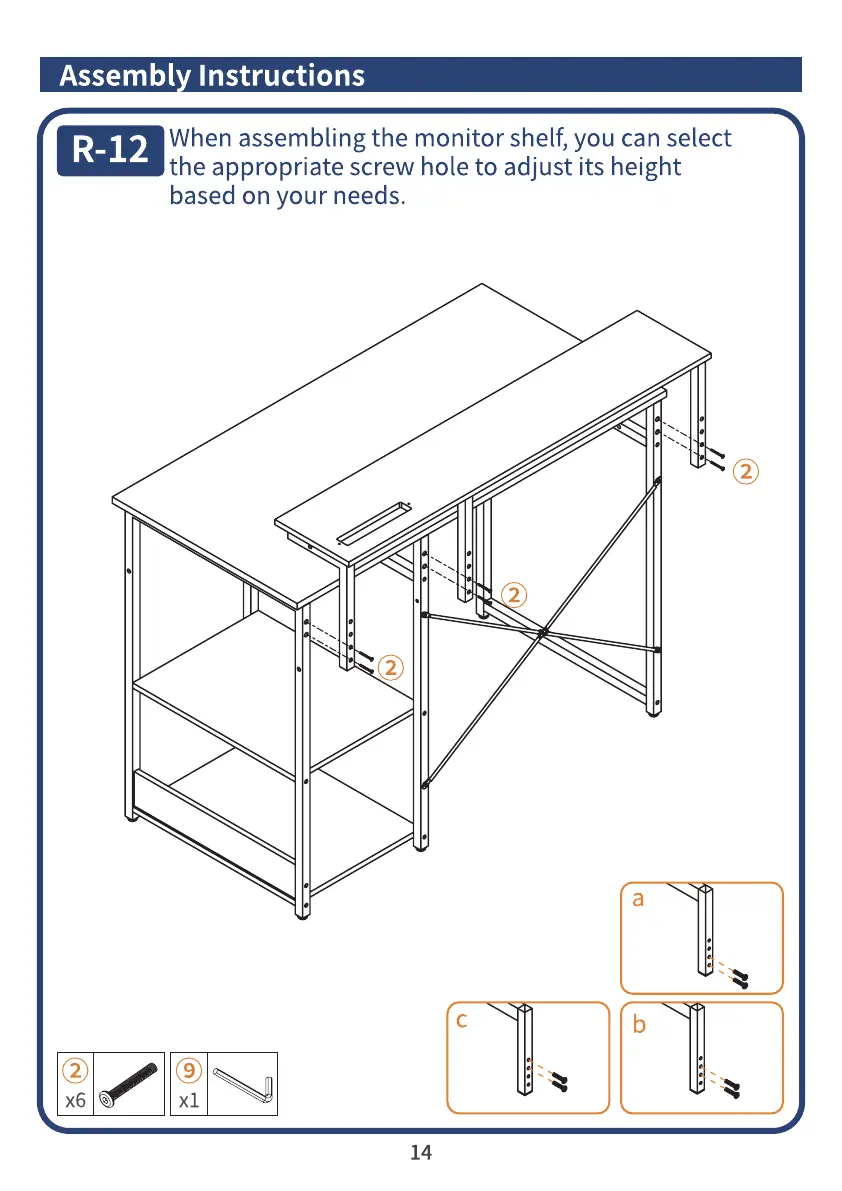 Assembly Instructions

R-12 When assembling the monitor shelf, you can select the appropriate screw hole to adjust its height based on your needs.

2

2

2

a

c

b

2
x6

9
x1

14