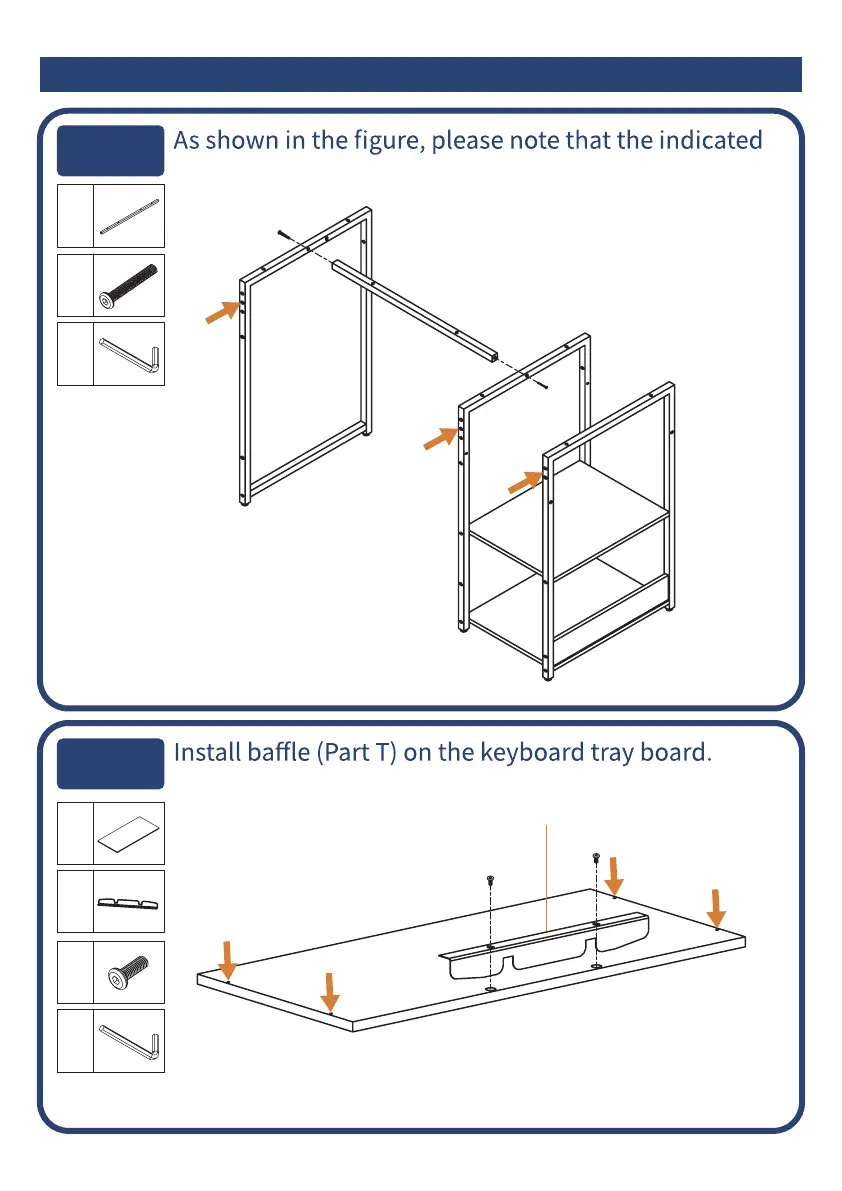 As shown in the figure, please note that the indicated

Install baffle (Part T) on the keyboard tray board.