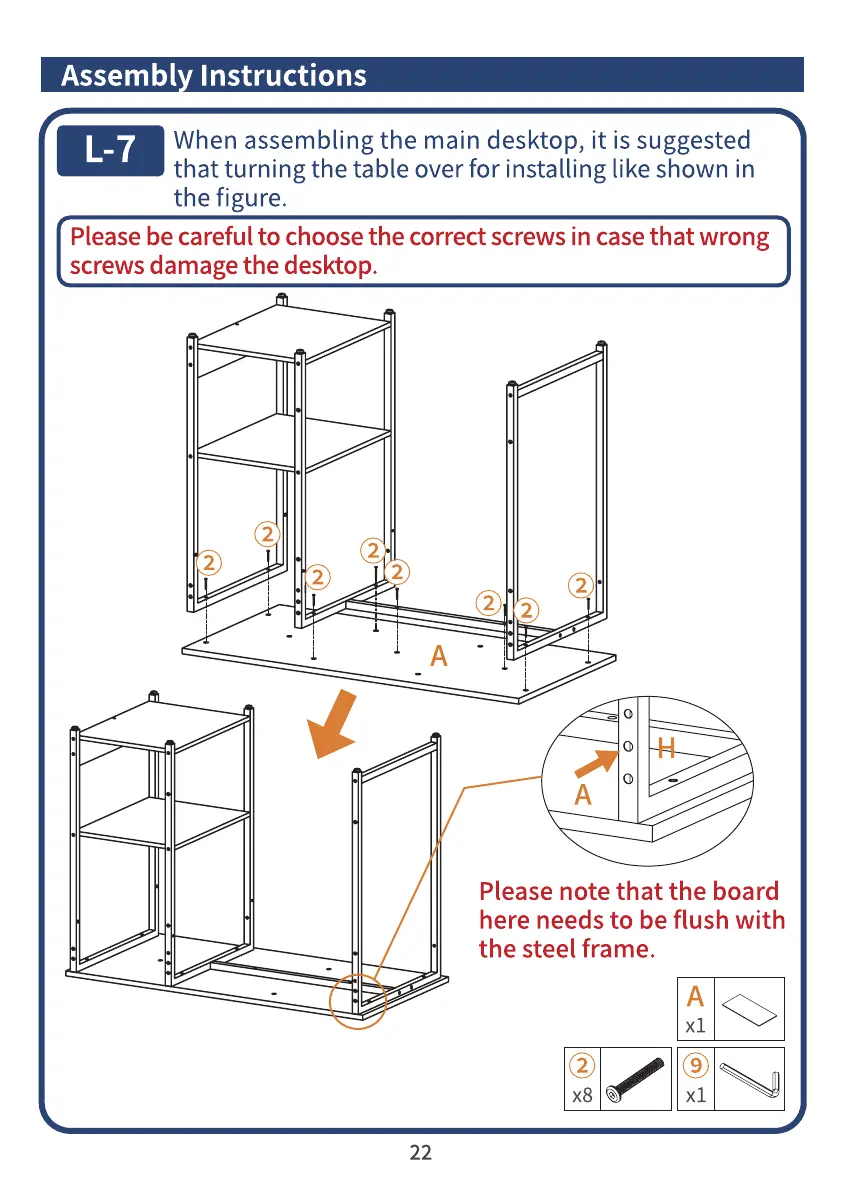 Assembly Instructions

L-7 When assembling the main desktop, it is suggested that turning the table over for installing like shown in the figure.

Please be careful to choose the correct screws in case that wrong screws damage the desktop.

2 2 2 2 2 2 2 2

A

H

A

Please note that the board here needs to be flush with the steel frame.

A
x1

2
x8

9
x1

22