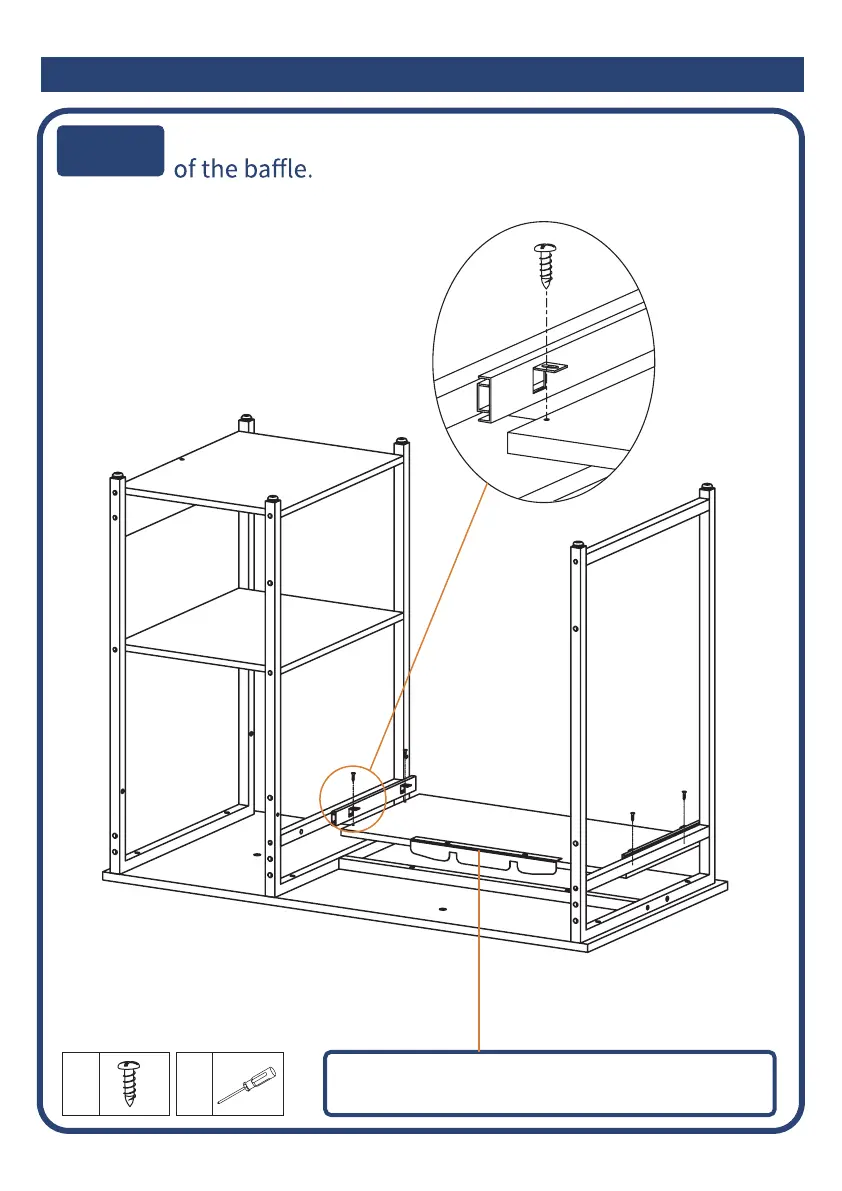 of the baffle.