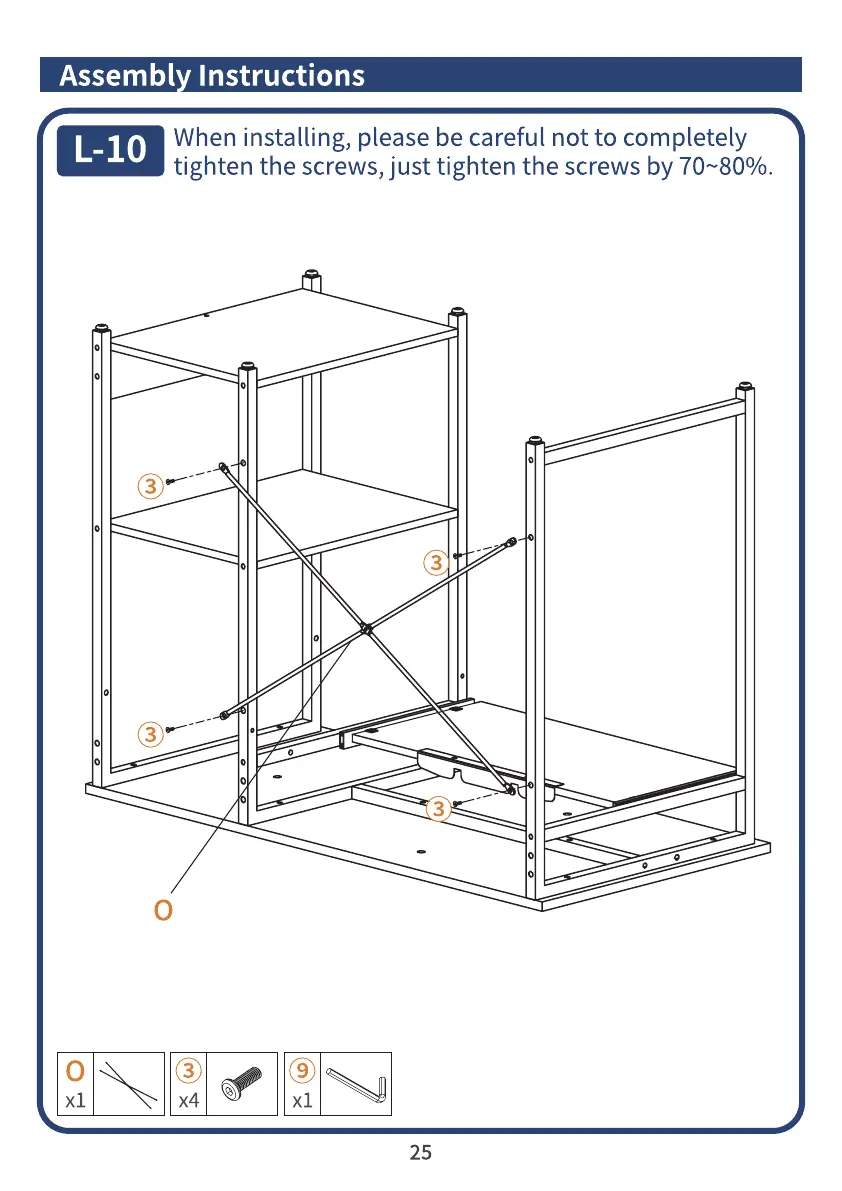 Assembly Instructions

L-10 When installing, please be careful not to completely tighten the screws, just tighten the screws by 70~80%.

3

3

3

3

O

O x1

3 x4

9 x1

25