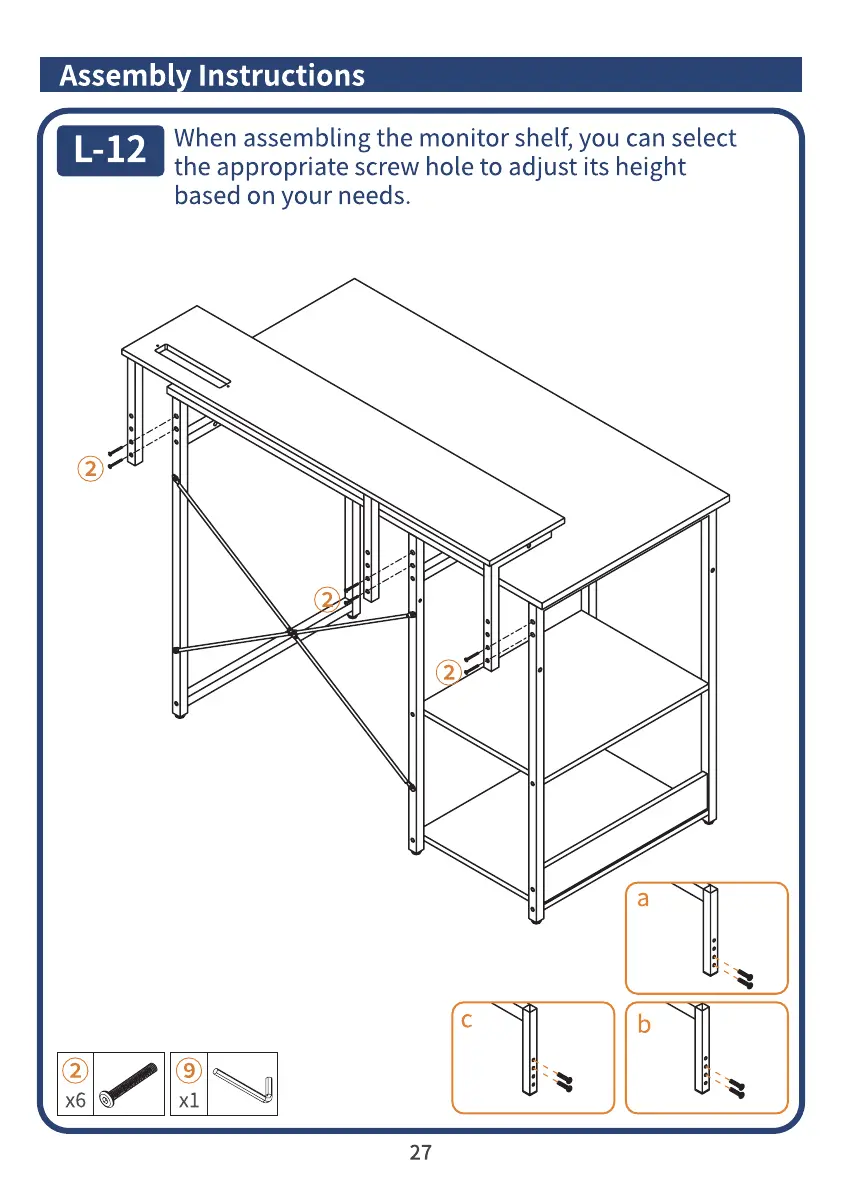 Assembly Instructions

L-12 When assembling the monitor shelf, you can select the appropriate screw hole to adjust its height based on your needs.

②

②

②

a

c

b

②
x6

⑨
x1

27