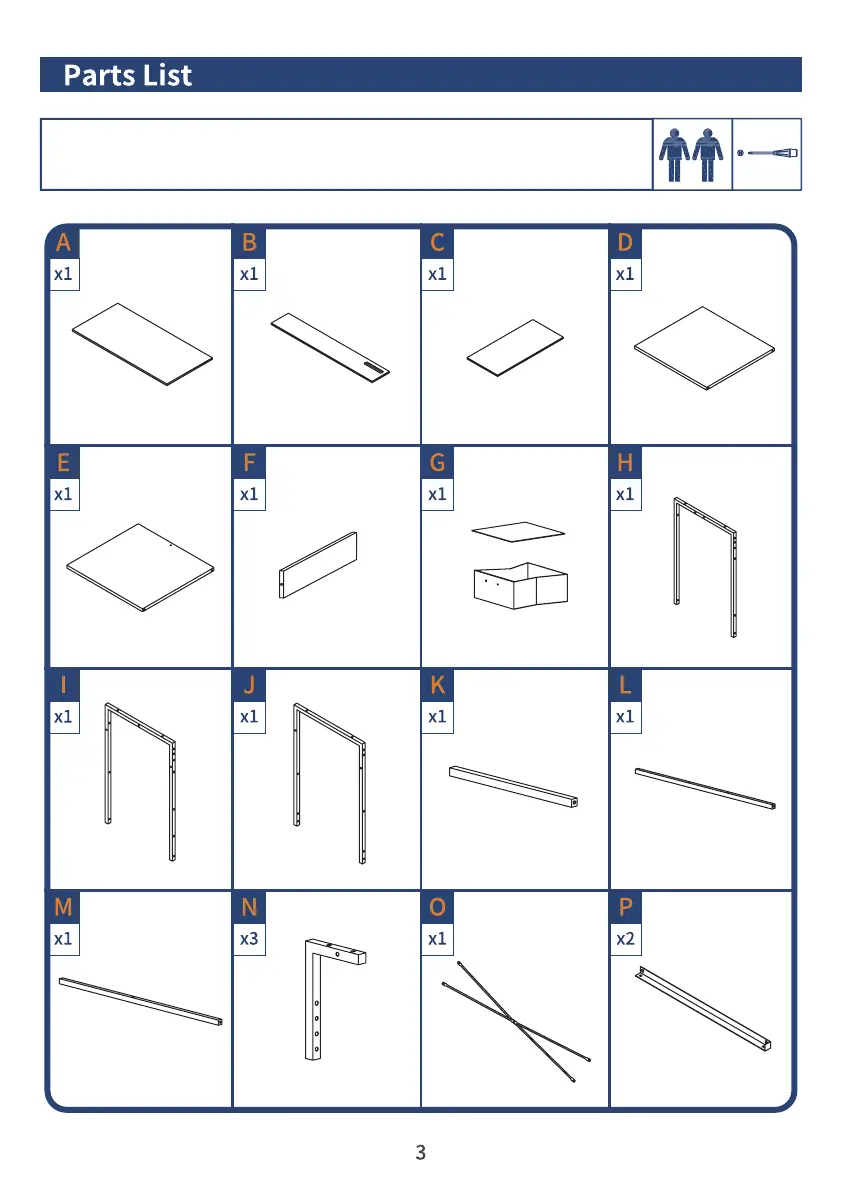 Parts List

A
x1

B
x1

C
x1

D
x1

E
x1

F
x1

G
x1

H
x1

I
x1

J
x1

K
x1

L
x1

M
x1

N
x3

O
x1

P
x2

3