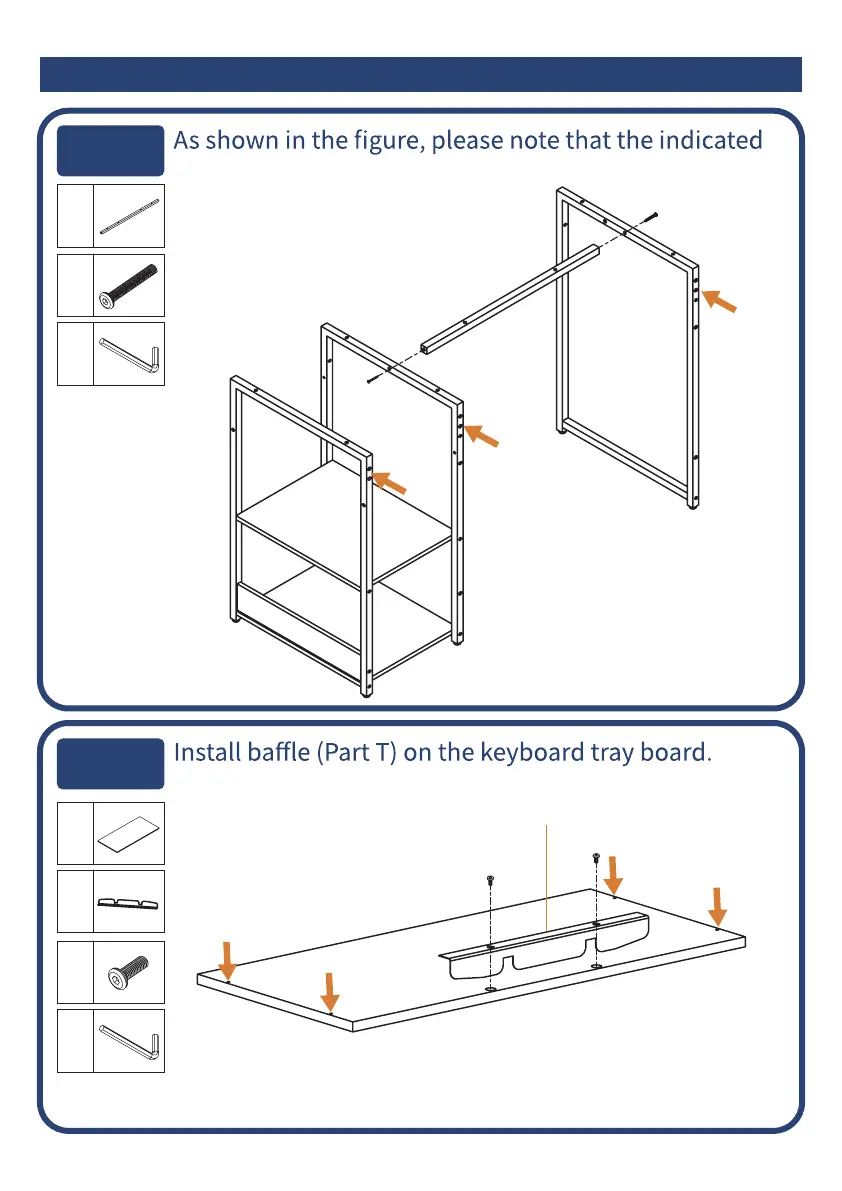 As shown in the figure, please note that the indicated

Install baffle (Part T) on the keyboard tray board.