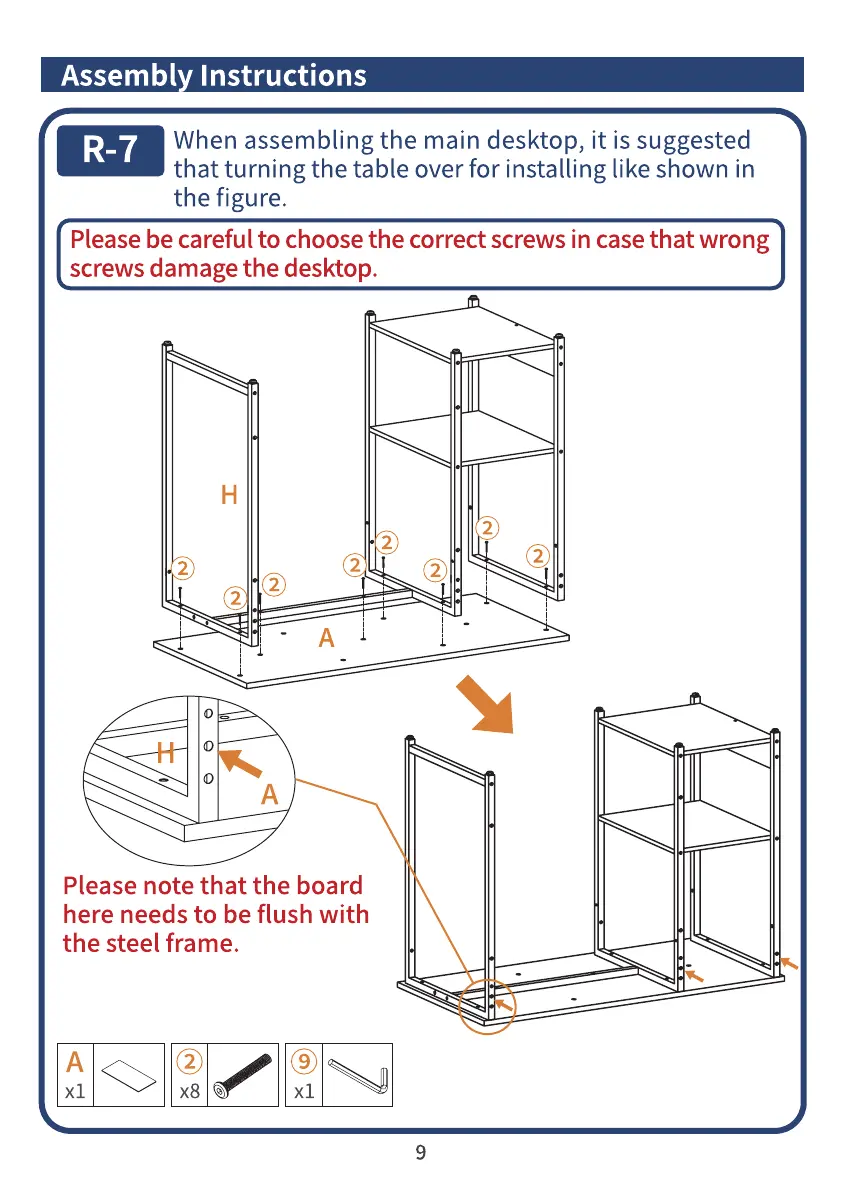 Assembly Instructions

R-7 When assembling the main desktop, it is suggested that turning the table over for installing like shown in the figure.

Please be careful to choose the correct screws in case that wrong screws damage the desktop.

H

2 2 2 2 2 2 2 2

A

H

A

Please note that the board here needs to be flush with the steel frame.

A x1

2 x8

9 x1

9