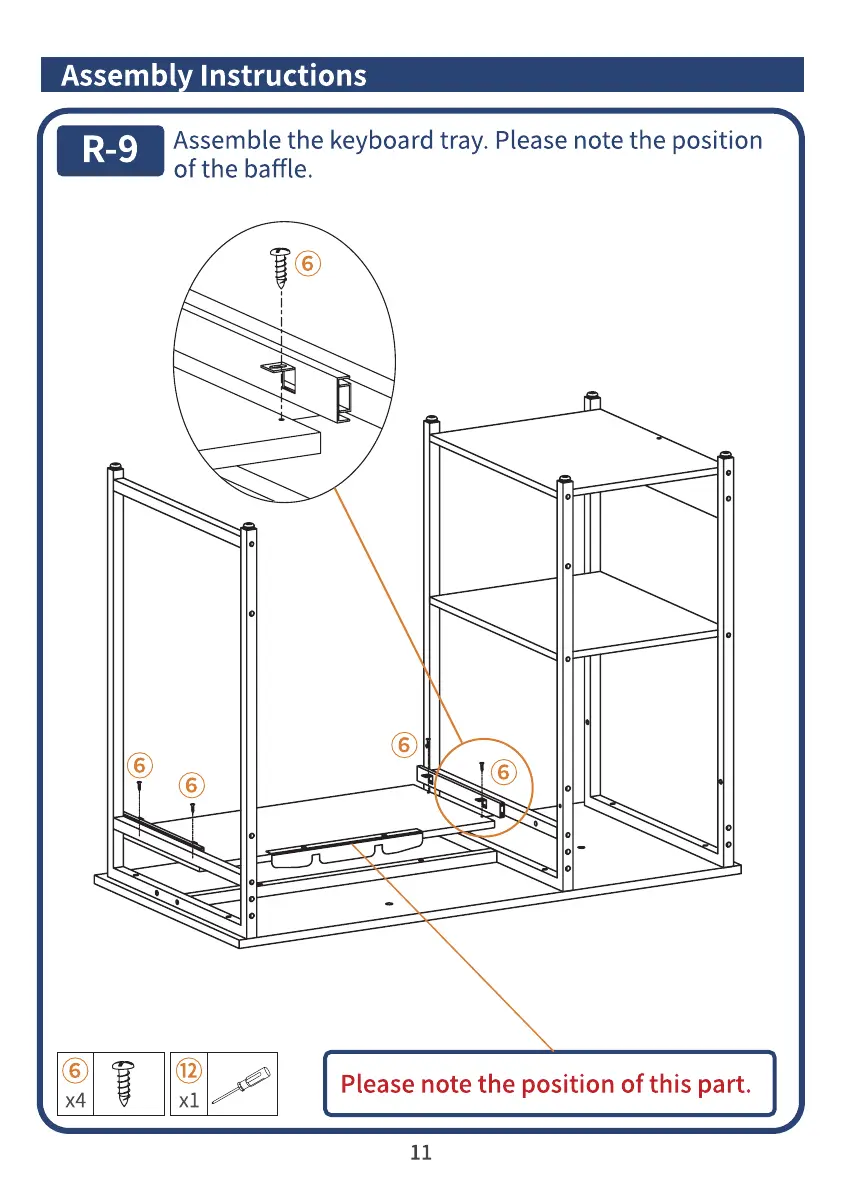 Assembly Instructions

R-9 Assemble the keyboard tray. Please note the position of the baffle.

6

6

6

6

6

6 x4

12 x1

Please note the position of this part.

11