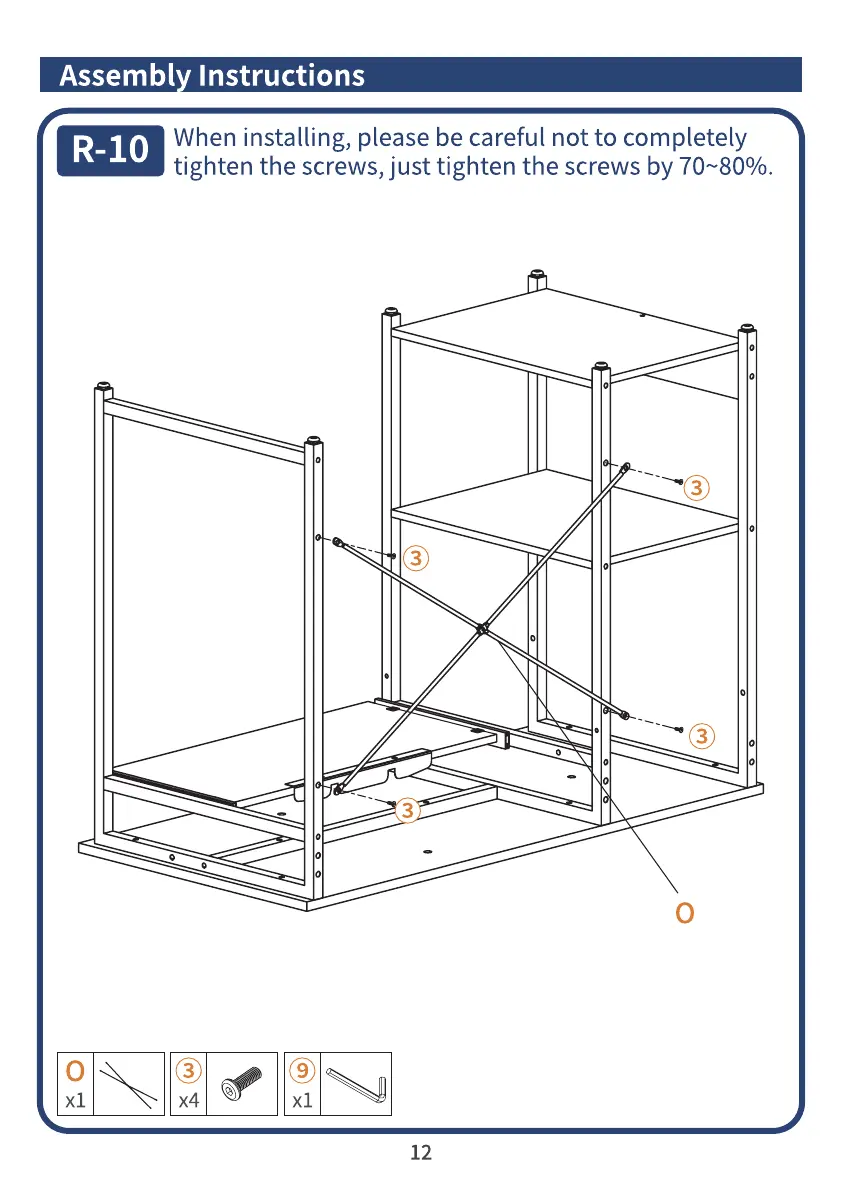 Assembly Instructions

R-10 When installing, please be careful not to completely tighten the screws, just tighten the screws by 70~80%.

③
③
③
③
O

O x1
③ x4
⑨ x1

12