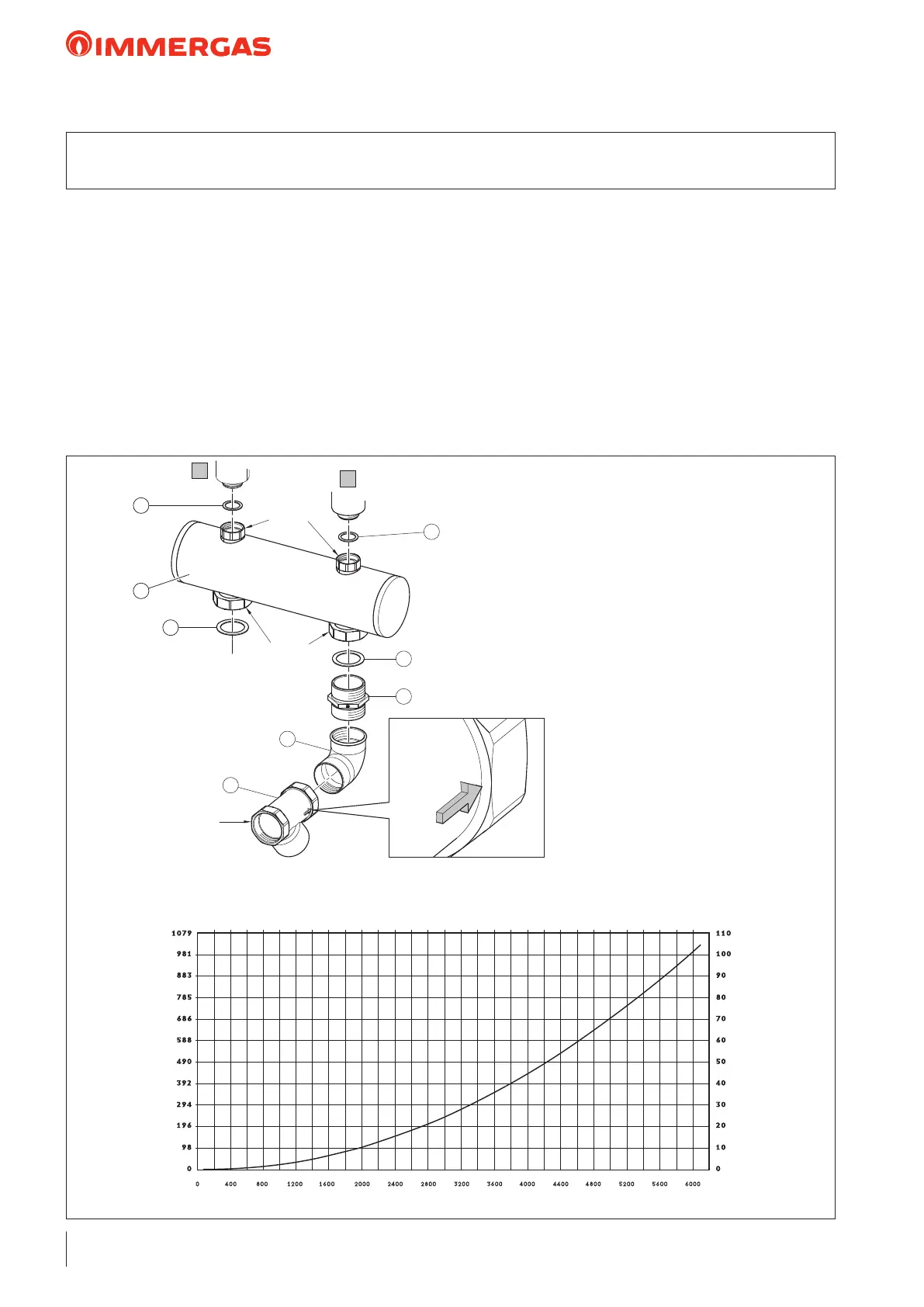 IMMERGAS

1079
981
883
785
686
588
490
392
294
196
98
0

110
100
90
80
70
60
50
40
30
20
10
0

0 400 800 1200 1600 2000 2400 2800 3200 3600 4000 4400 4800 5200 5600 6000