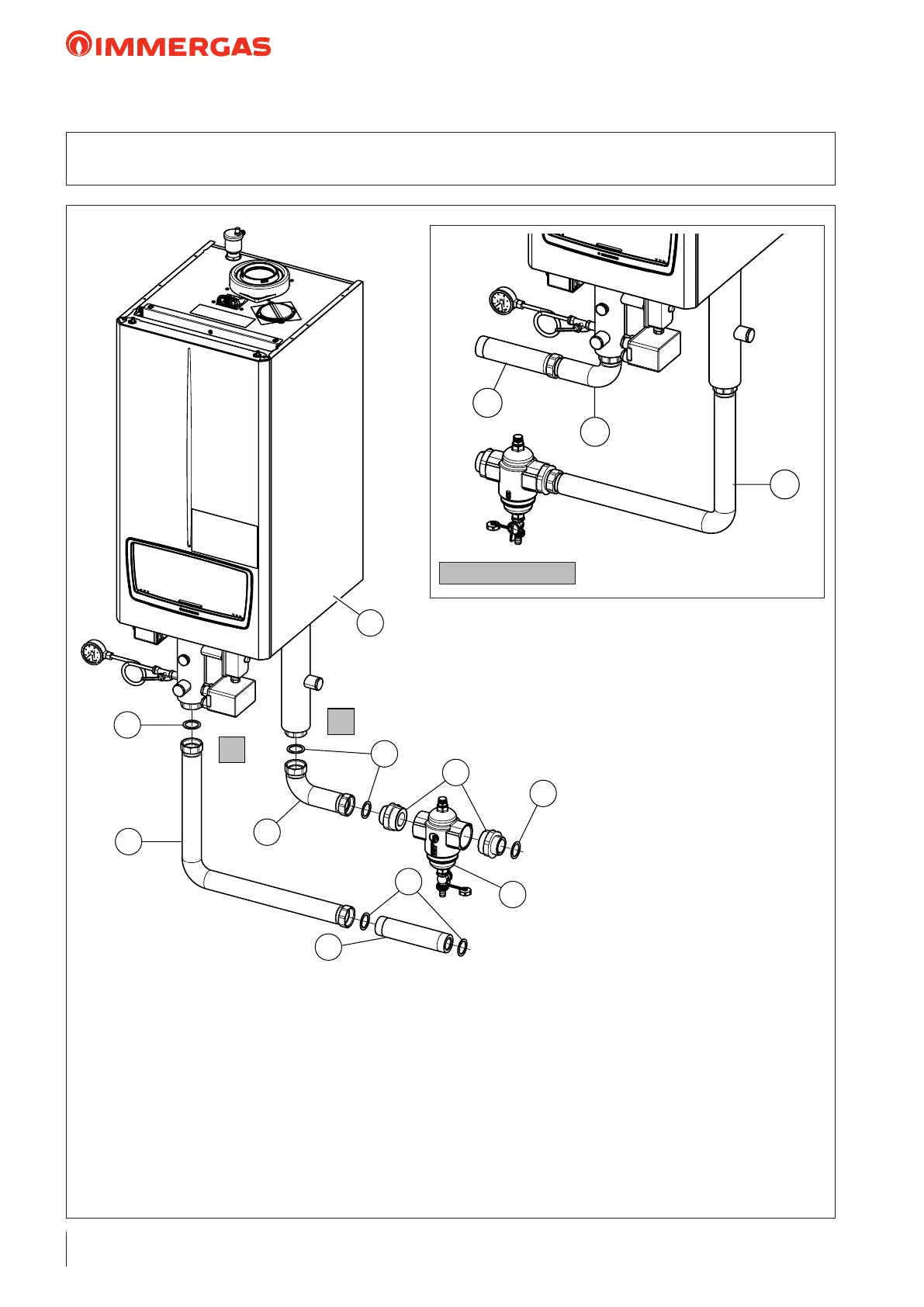 IMMERGAS