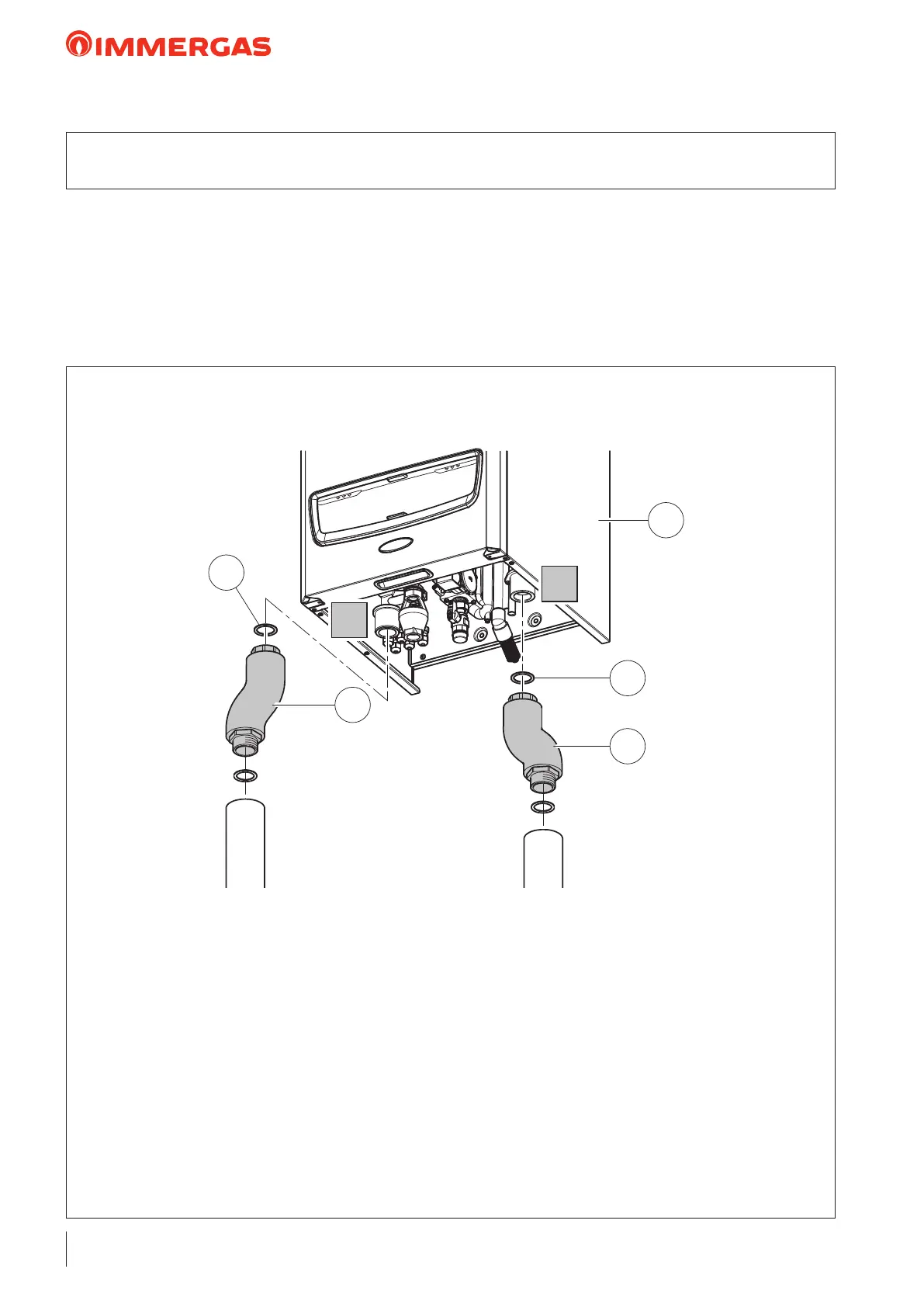 IMMERGAS