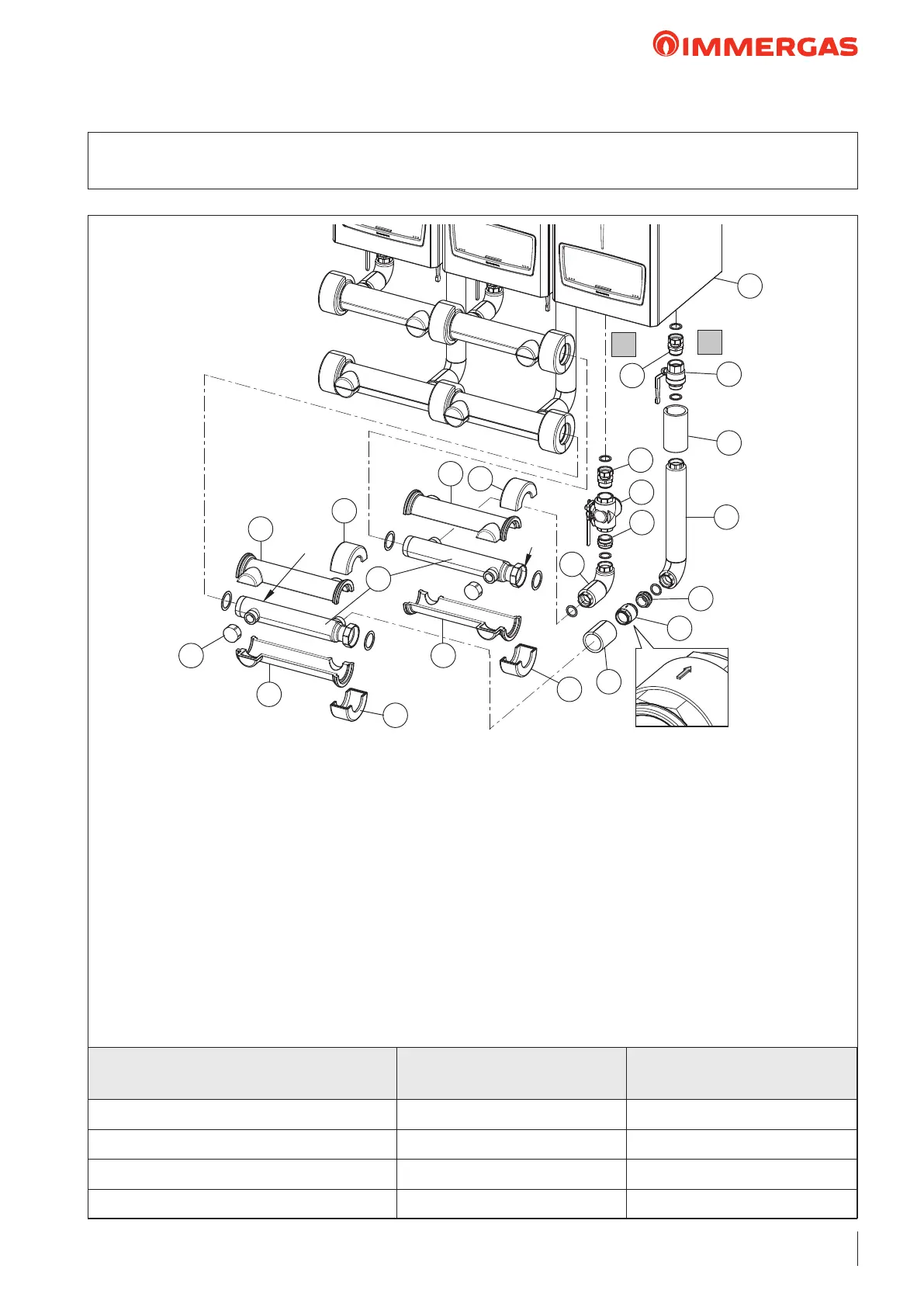 IMMERGAS