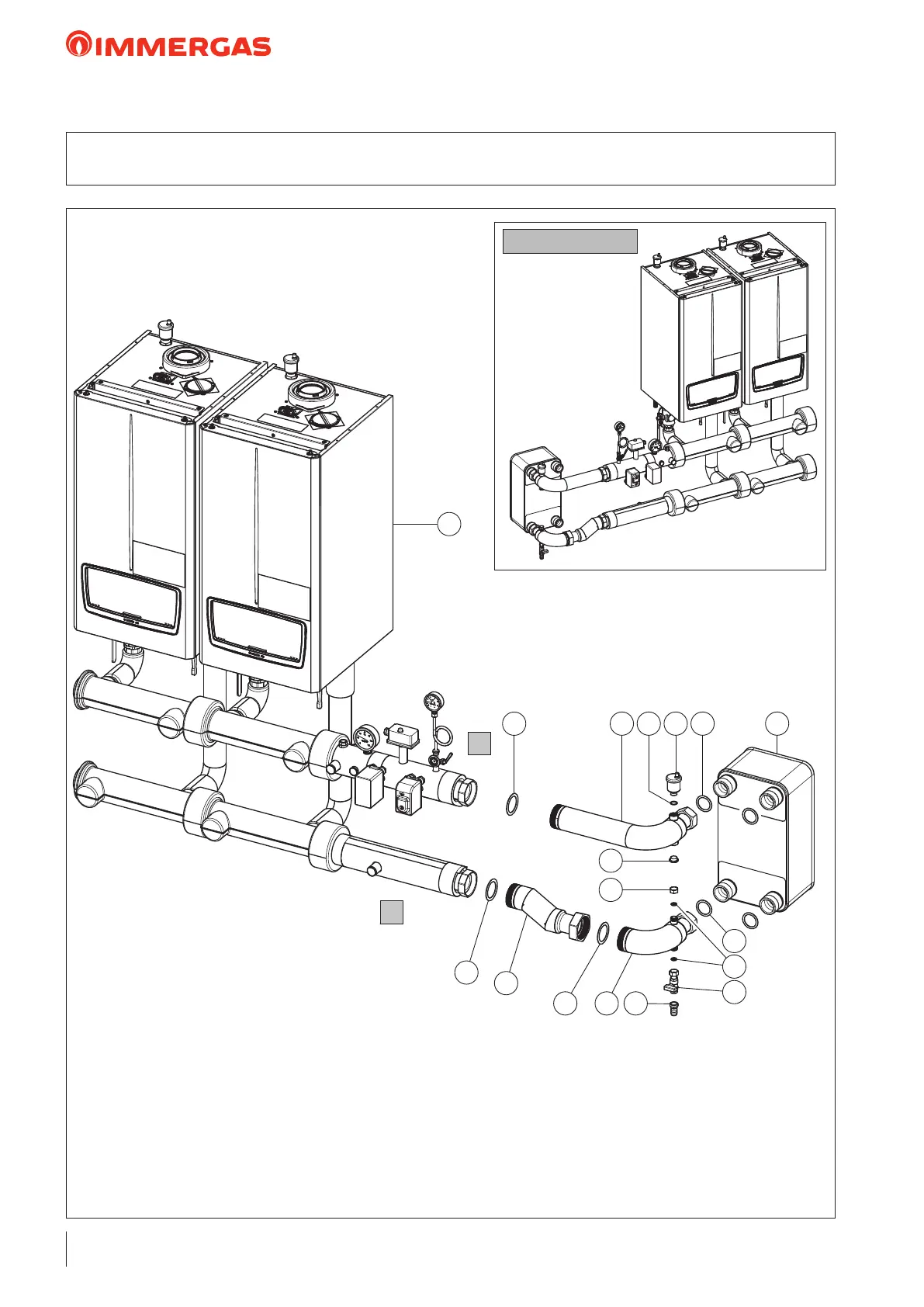 IMMERGAS