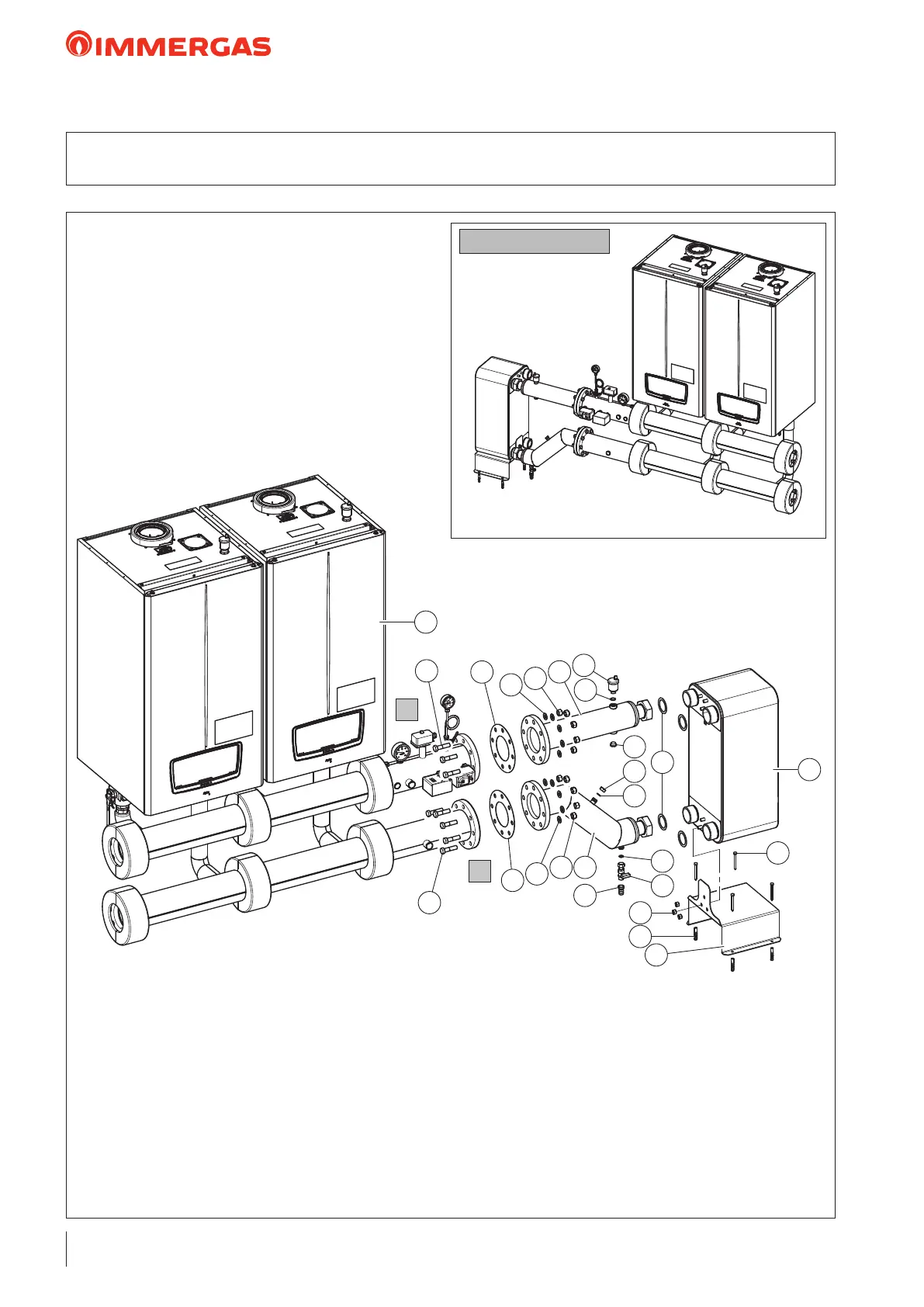 IMMERGAS