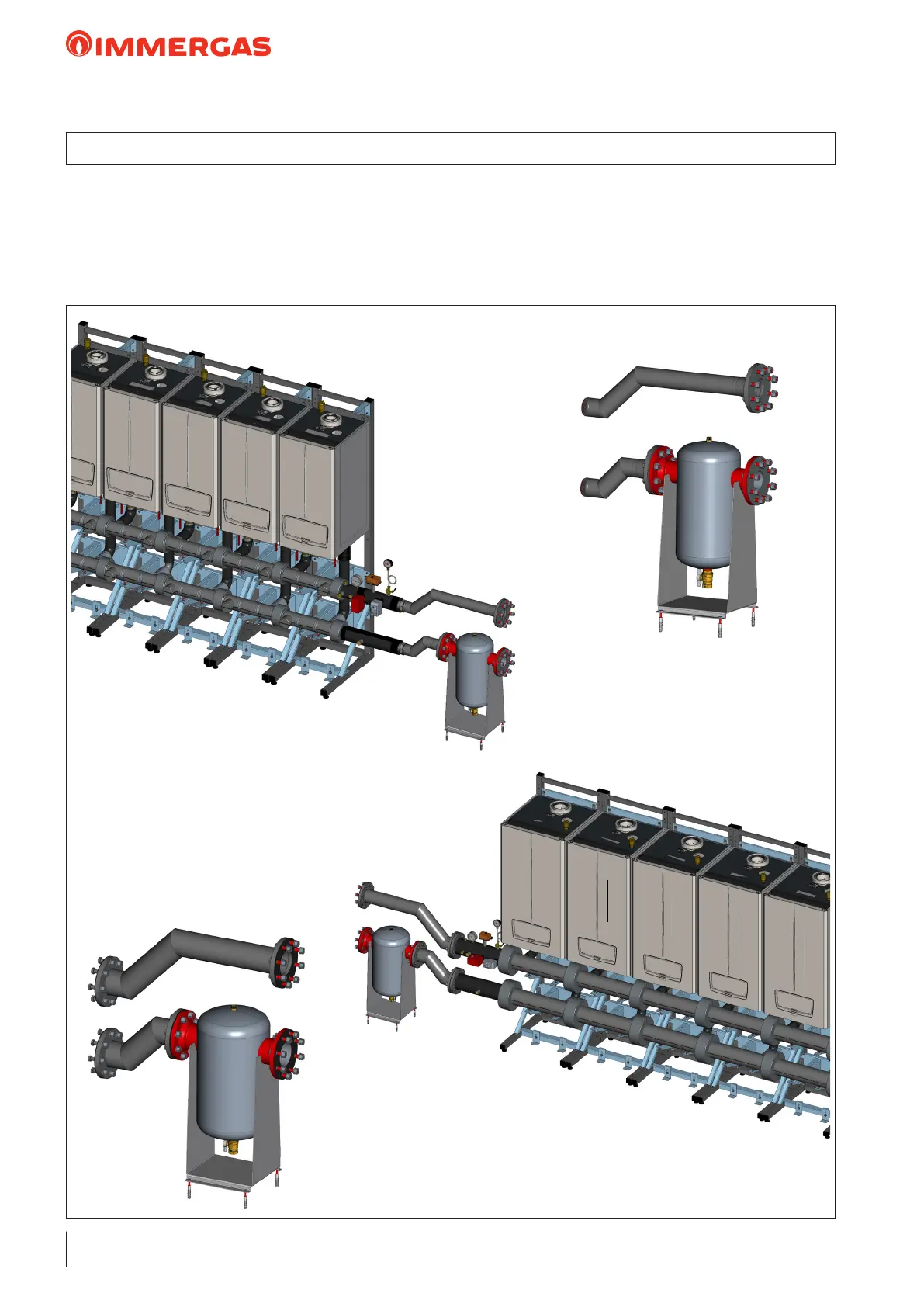 IMMERGAS