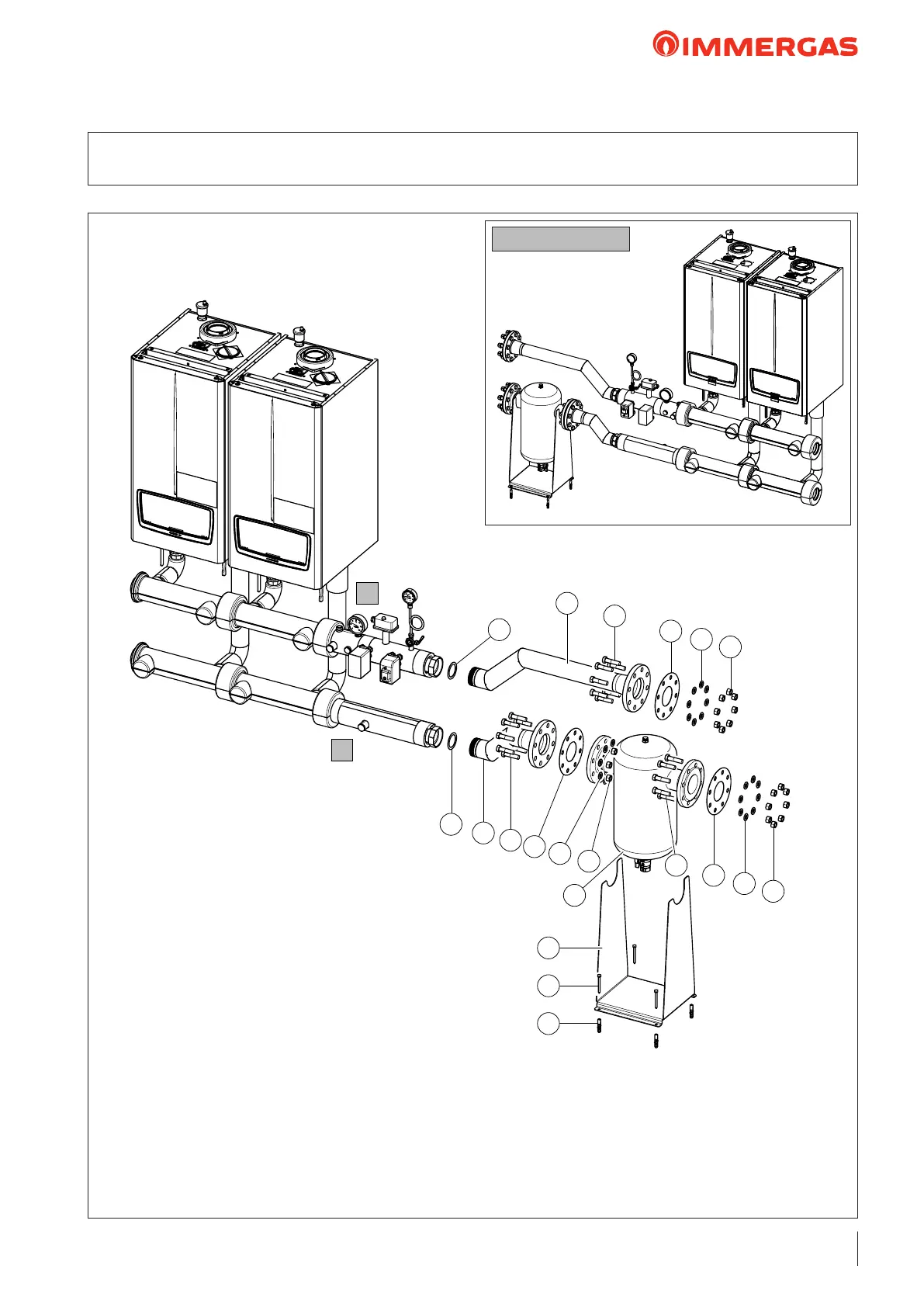 IMMERGAS