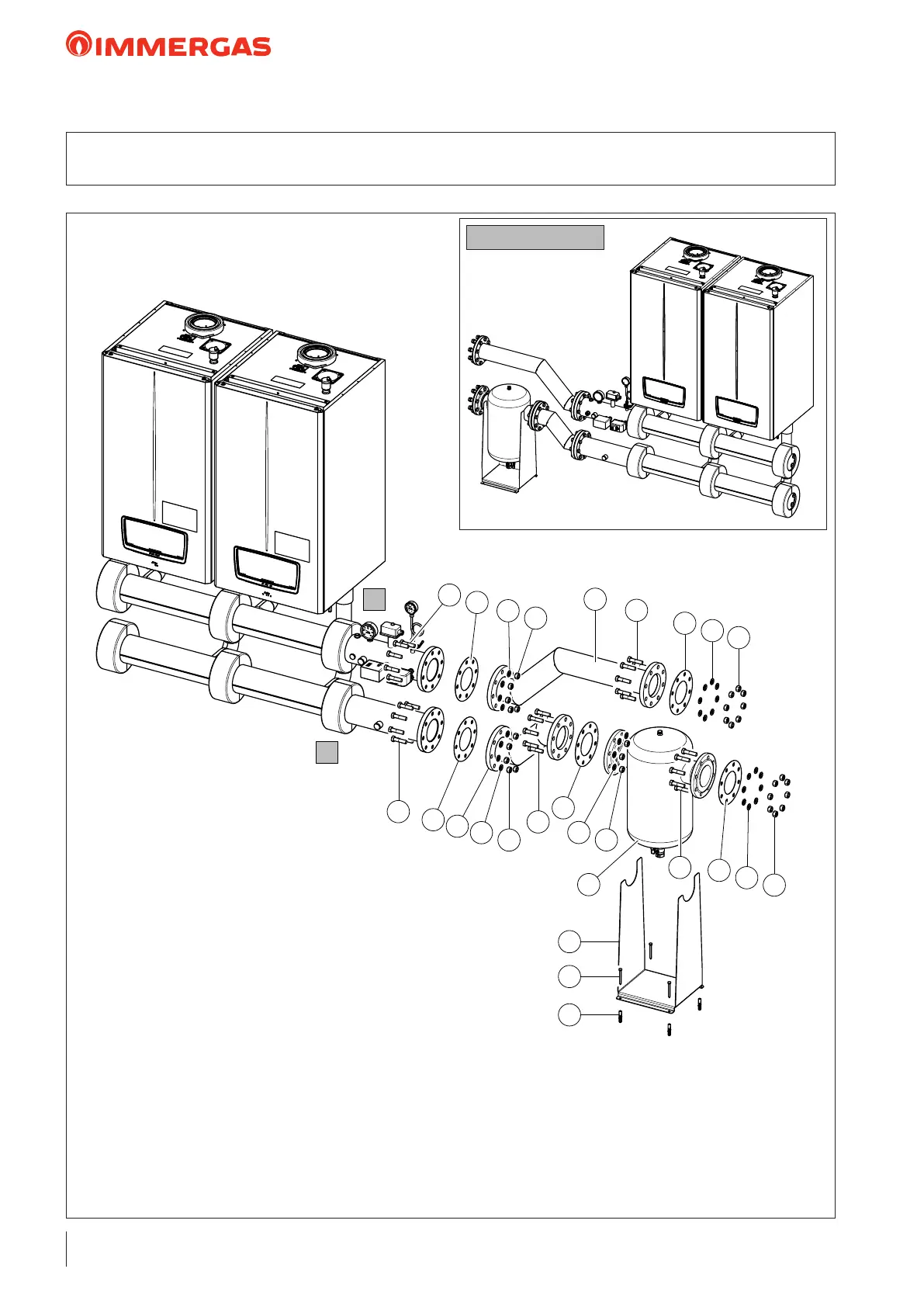 IMMERGAS