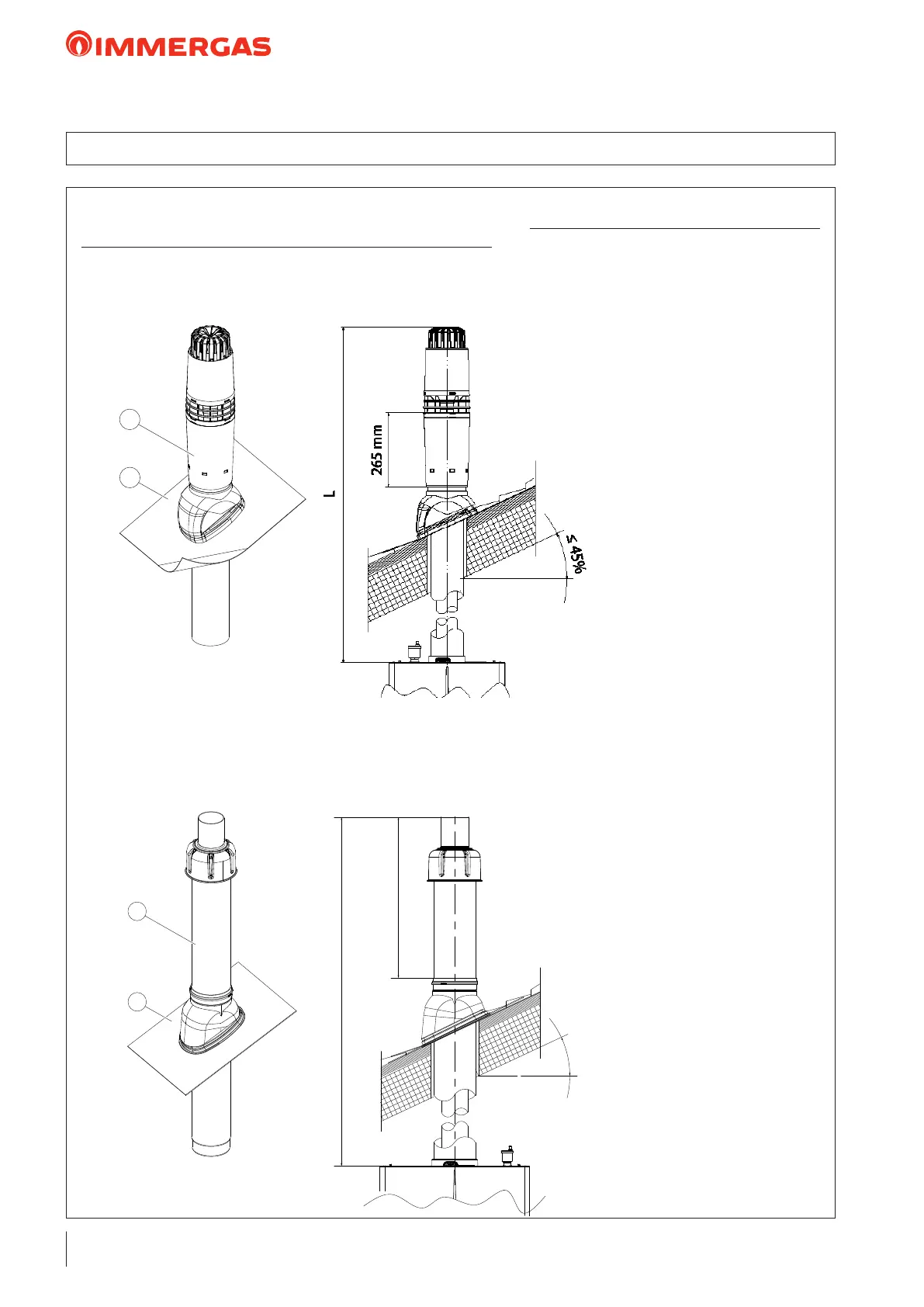 IMMERGAS

265 mm

L

≤ 45%