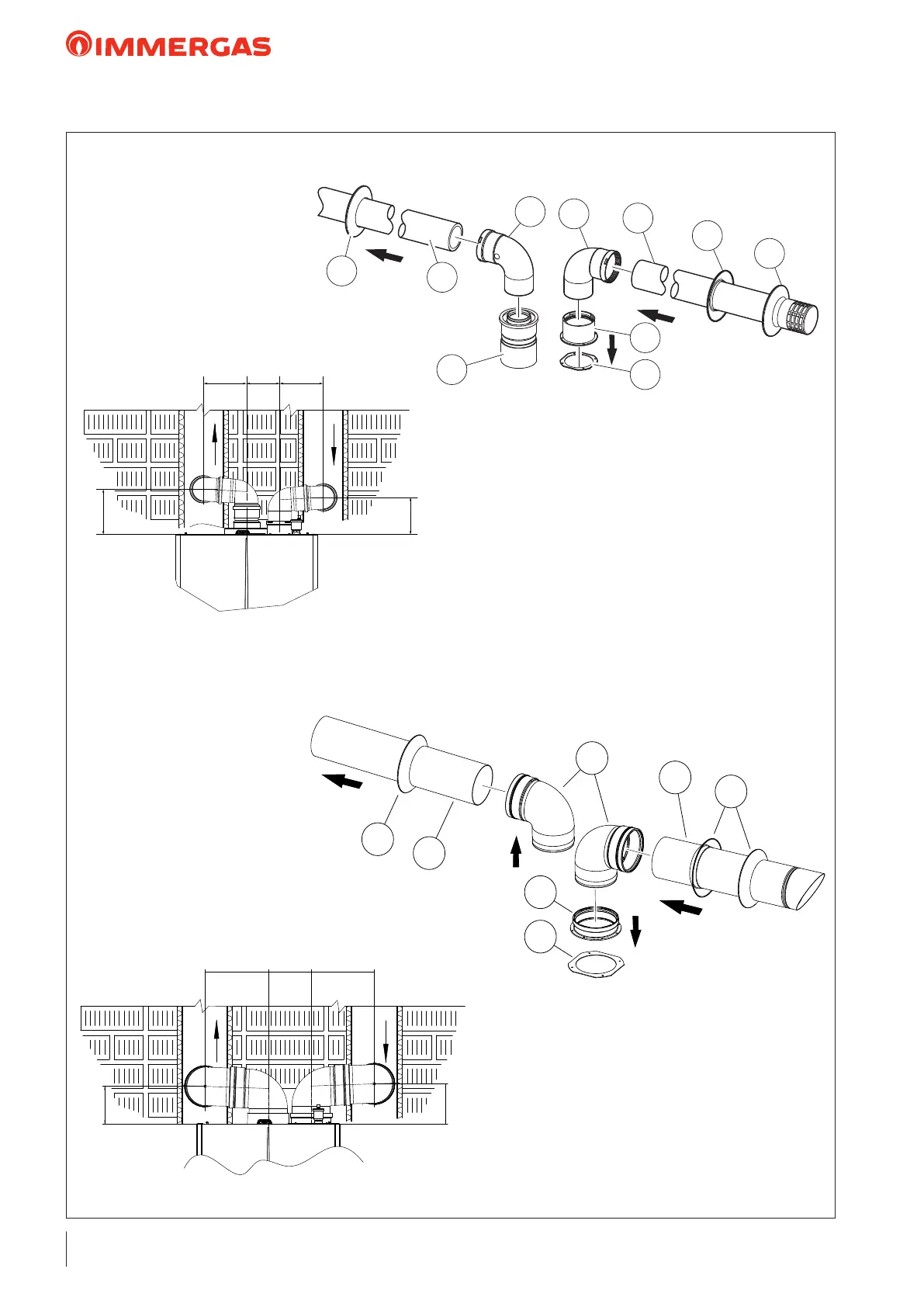 IMMERGAS