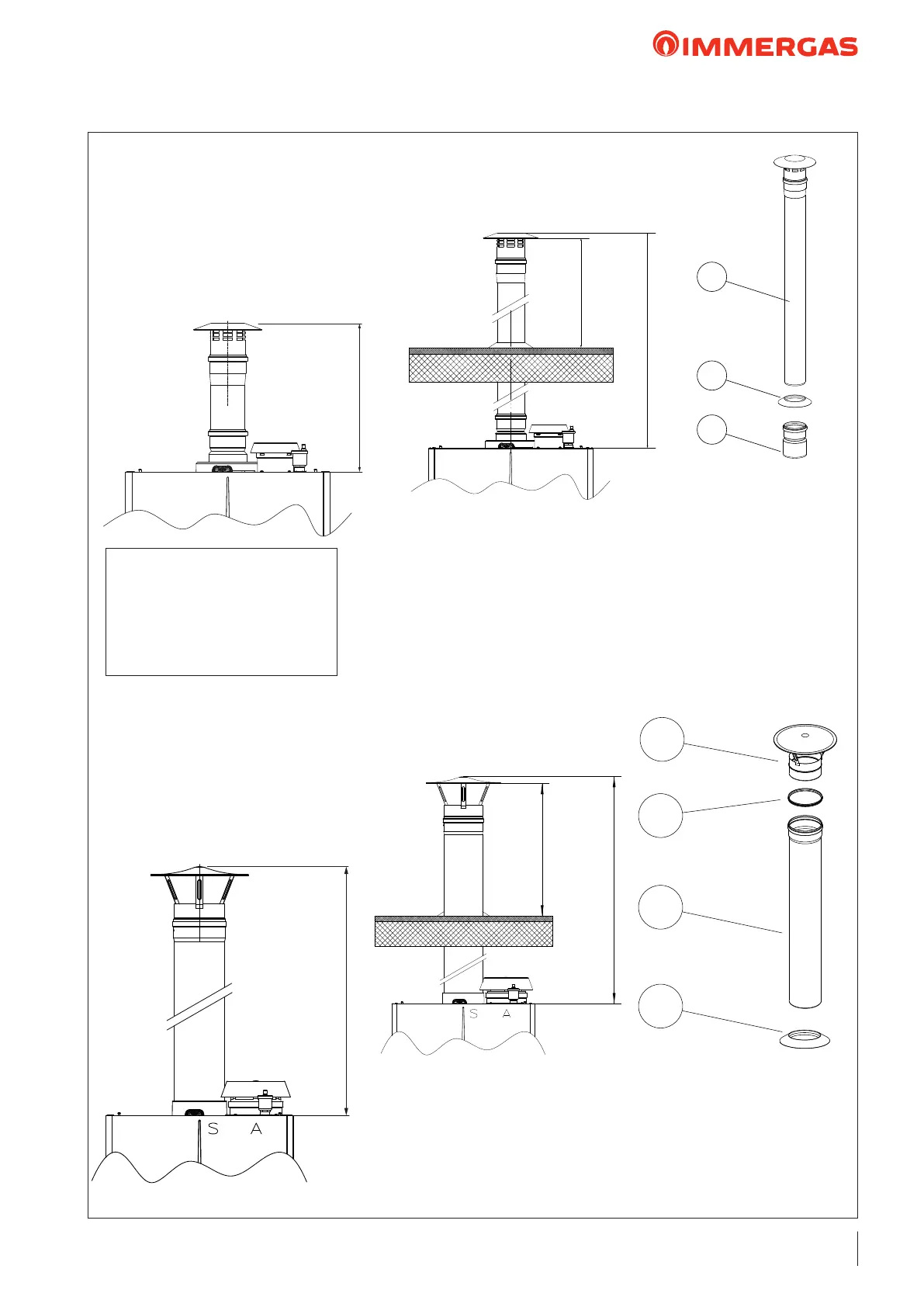 IMMERGAS

S A

S A