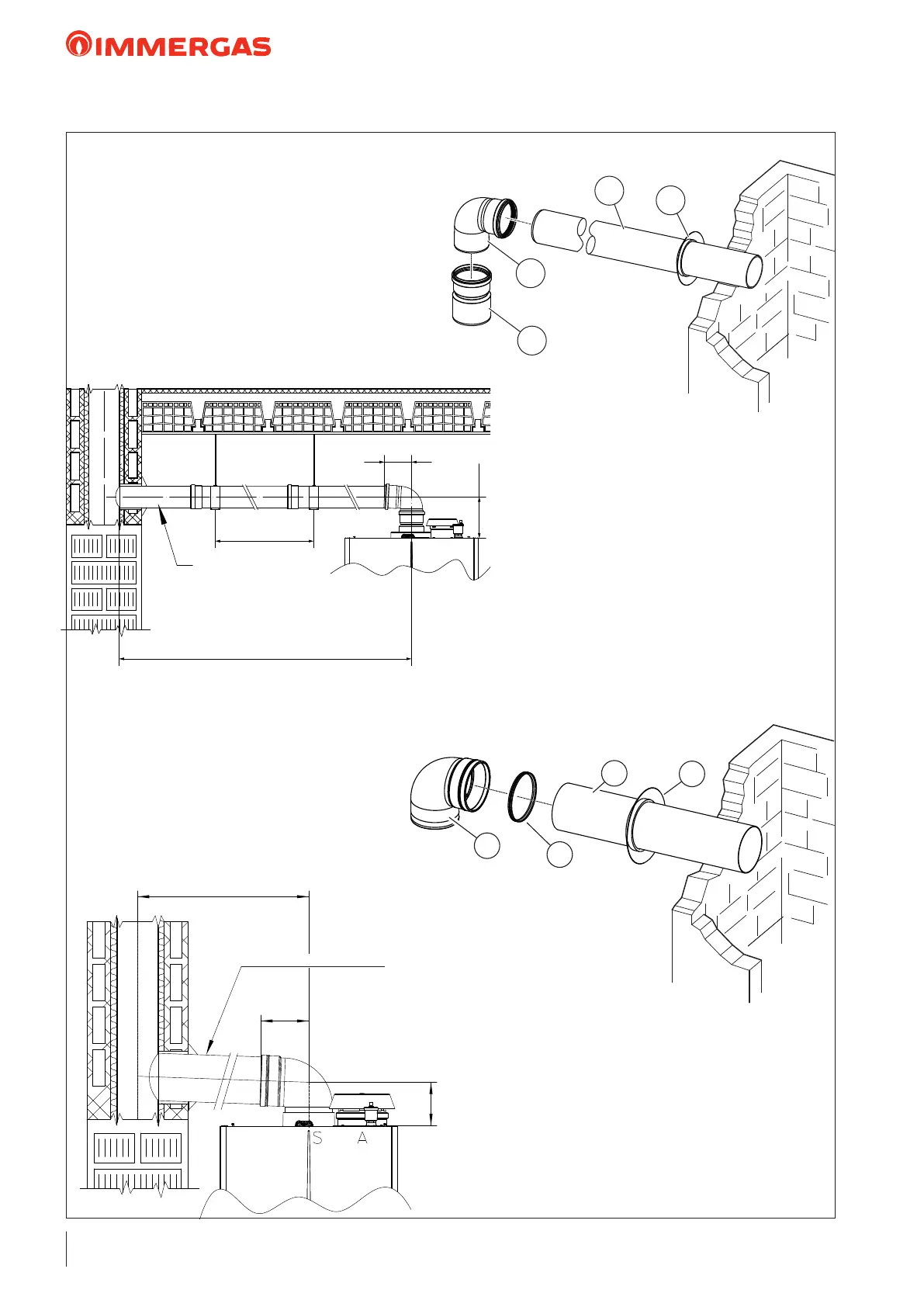 IMMERGAS

S A