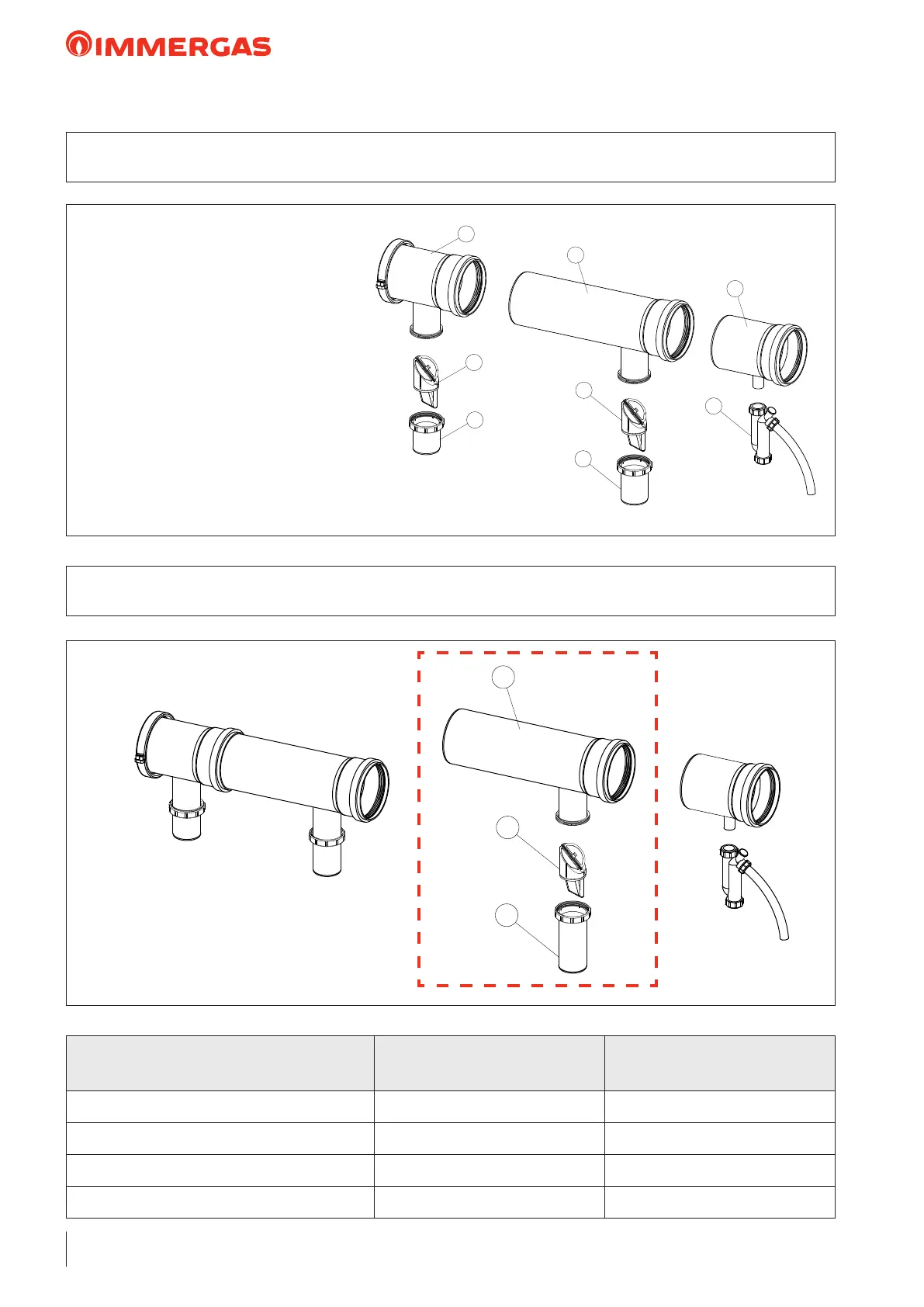 IMMERGAS