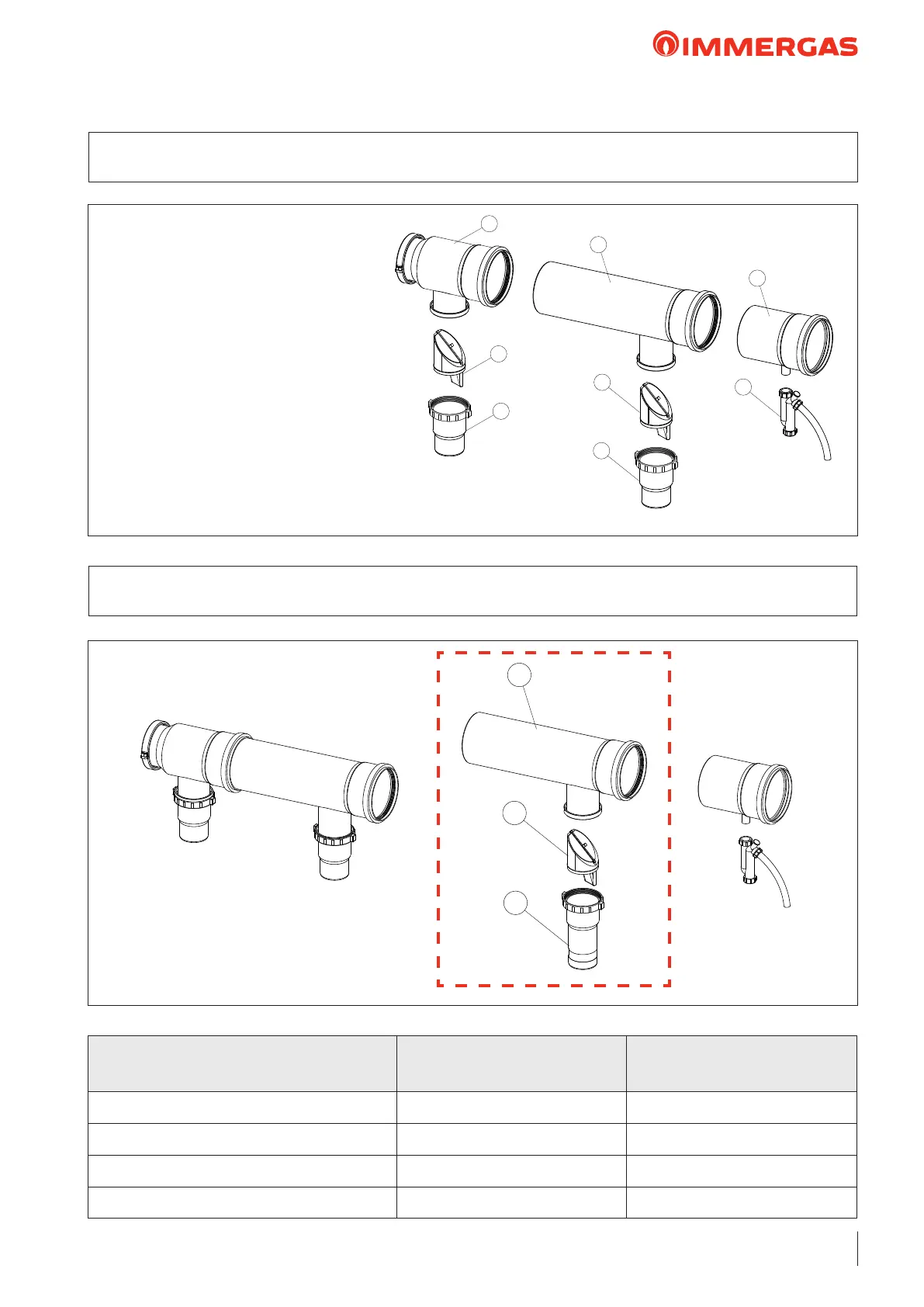 IMMERGAS