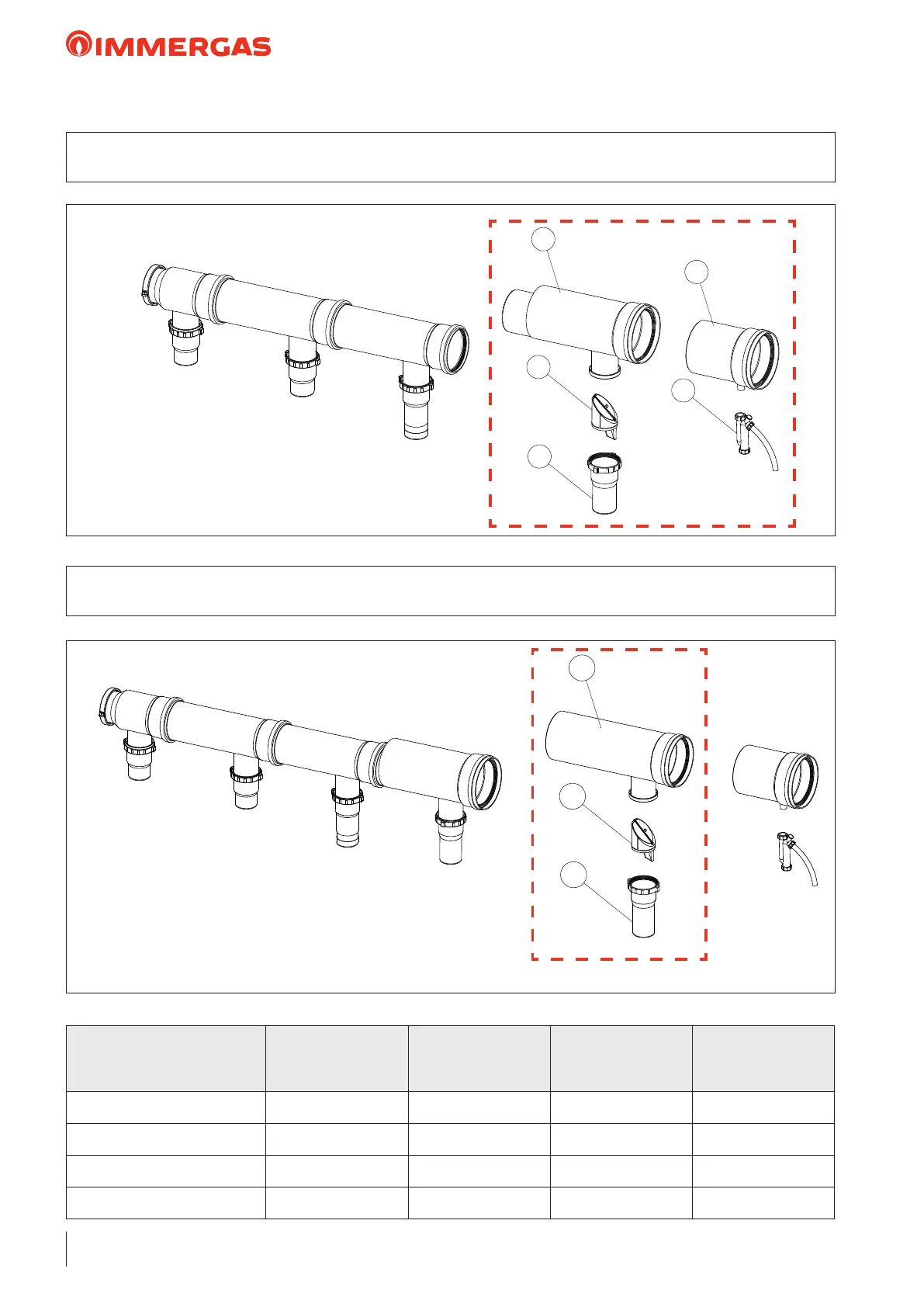 IMMERGAS