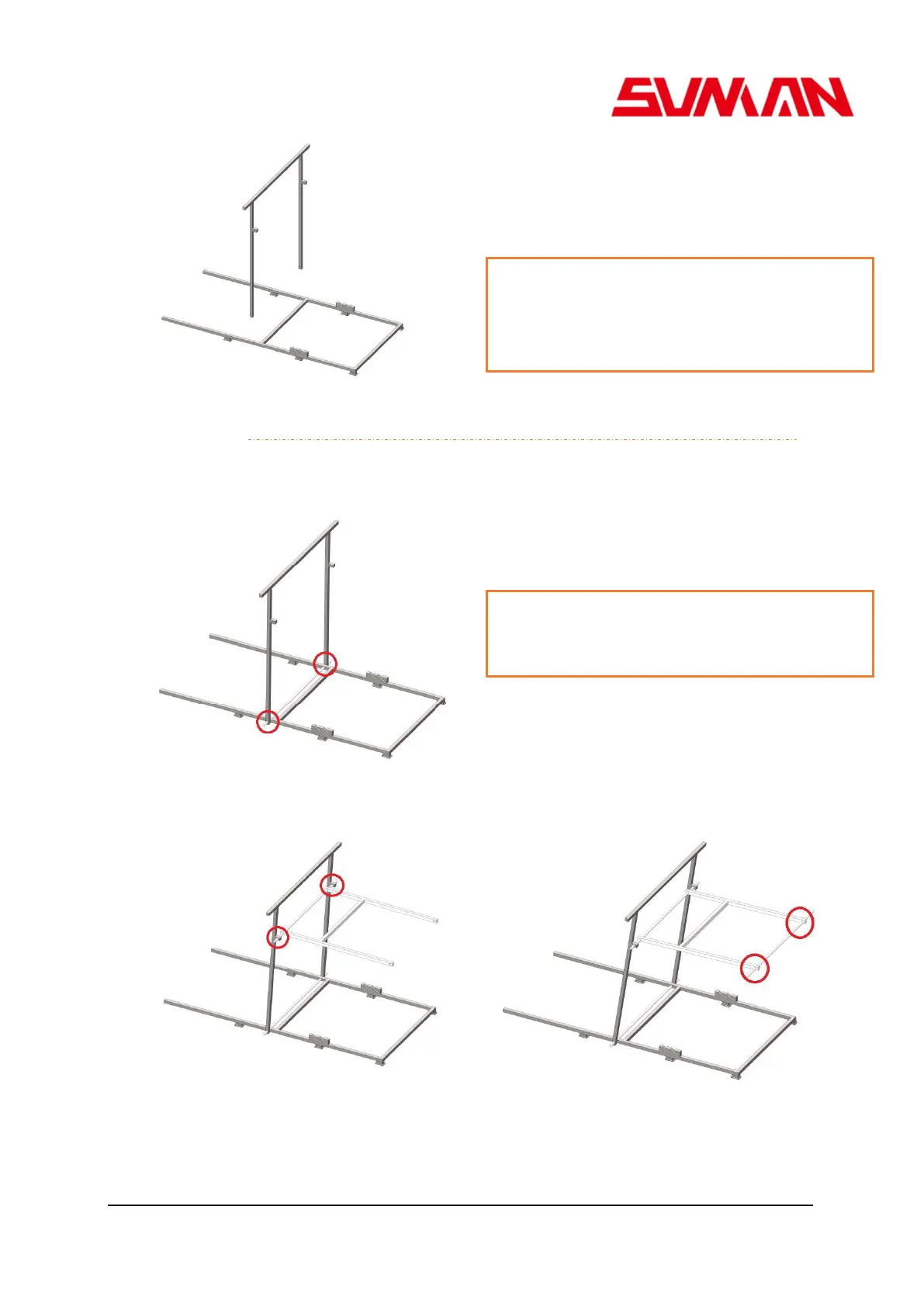 SUMAN